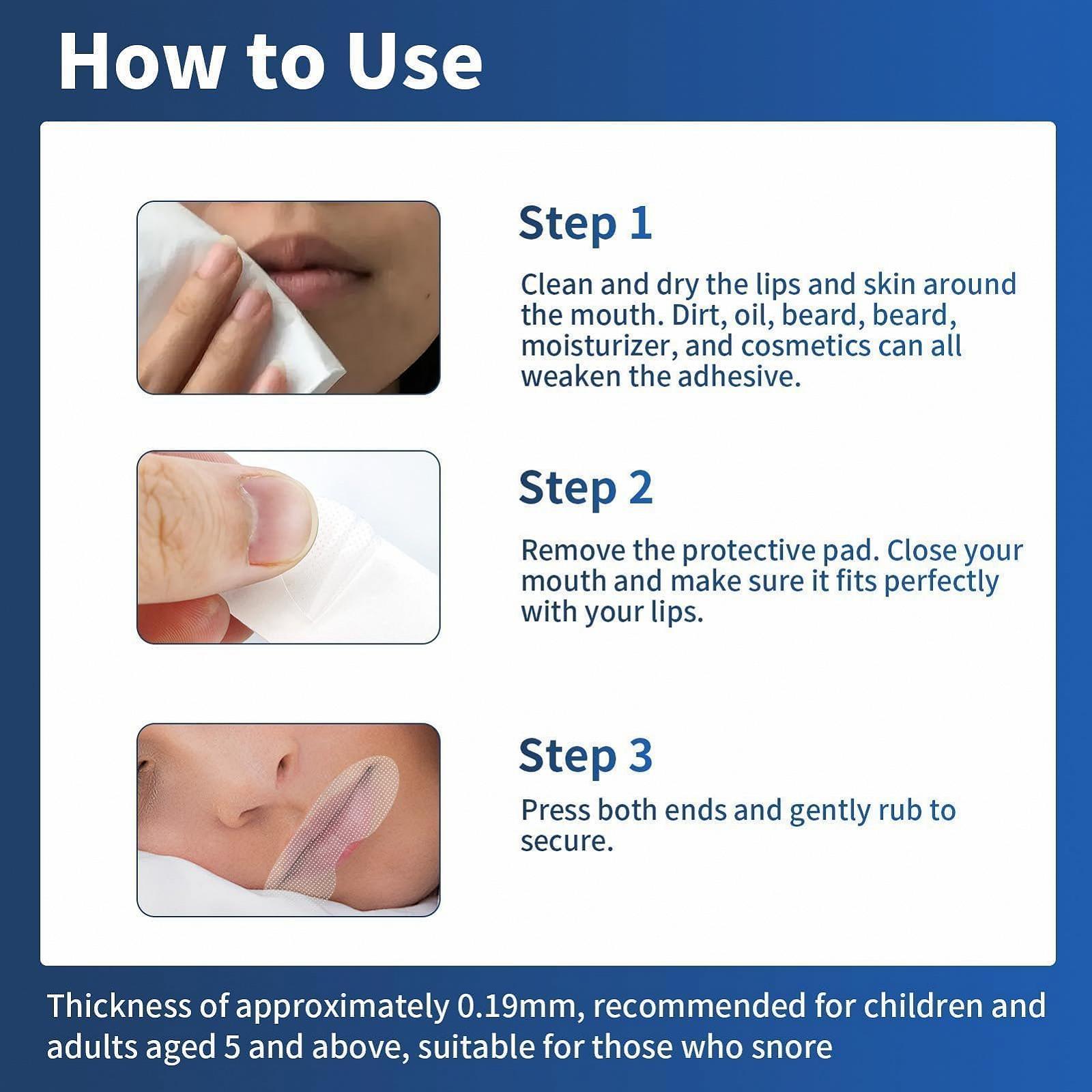 How to Use

Step 1

Clean and dry the lips and skin around the mouth. Dirt, oil, beard, beard, moisturizer, and cosmetics can all weaken the adhesive.

Step 2

Remove the protective pad. Close your mouth and make sure it fits perfectly with your lips.

Step 3

Press both ends and gently rub to secure.

Thickness of approximately 0.19mm, recommended for children and adults aged 5 and above, suitable for those who snore