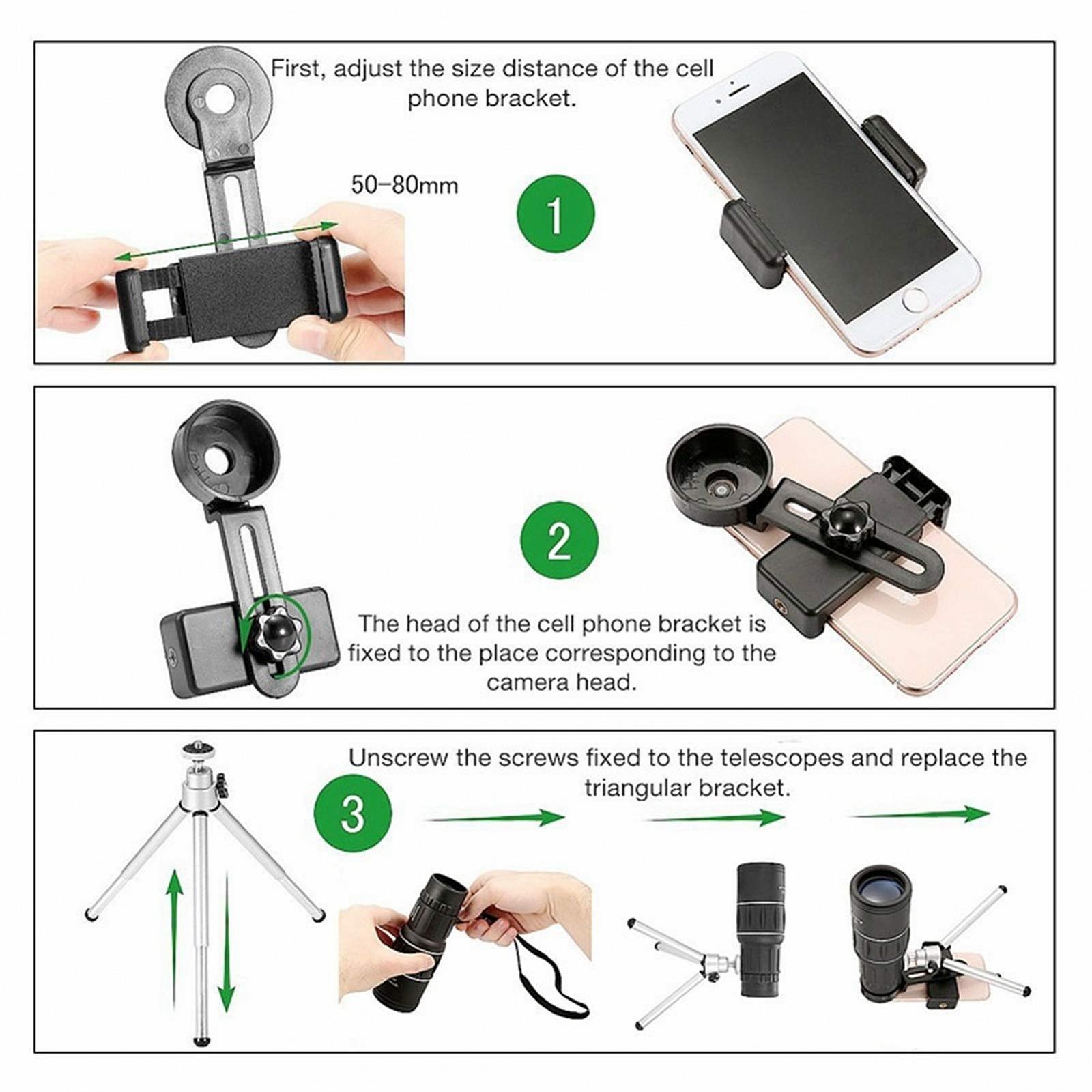 First, adjust the size distance of the cell phone bracket.

50-80mm

1

2

The head of the cell phone bracket is fixed to the place corresponding to the camera head.

Unscrew the screws fixed to the telescopes and replace the triangular bracket.

3