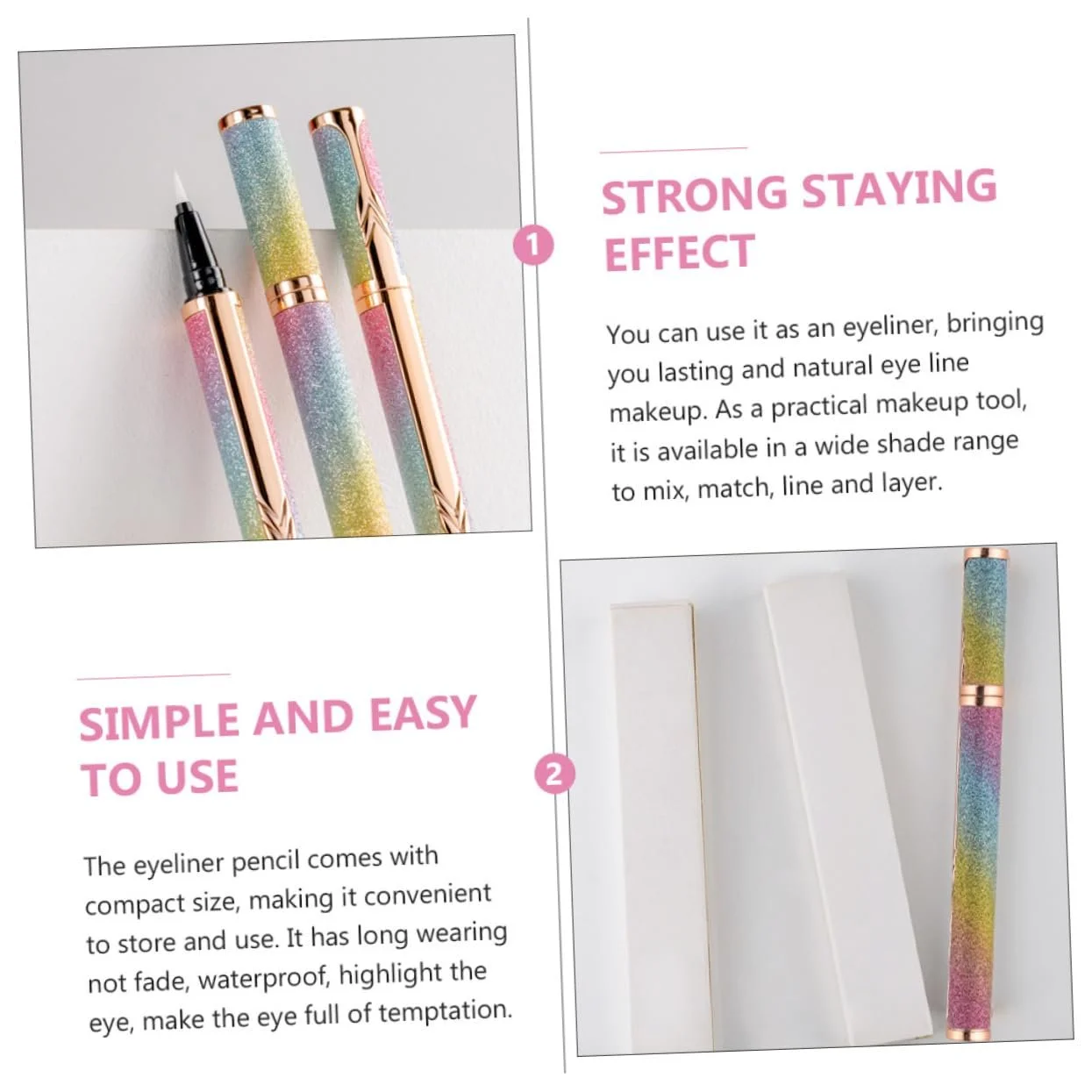 1

STRONG STAYING EFFECT

You can use it as an eyeliner, bringing you lasting and natural eye line makeup. As a practical makeup tool, it is available in a wide shade range to mix, match, line and layer.

SIMPLE AND EASY TO USE

2

The eyeliner pencil comes with compact size, making it convenient to store and use. It has long wearing not fade, waterproof, highlight the eye, make the eye full of temptation.