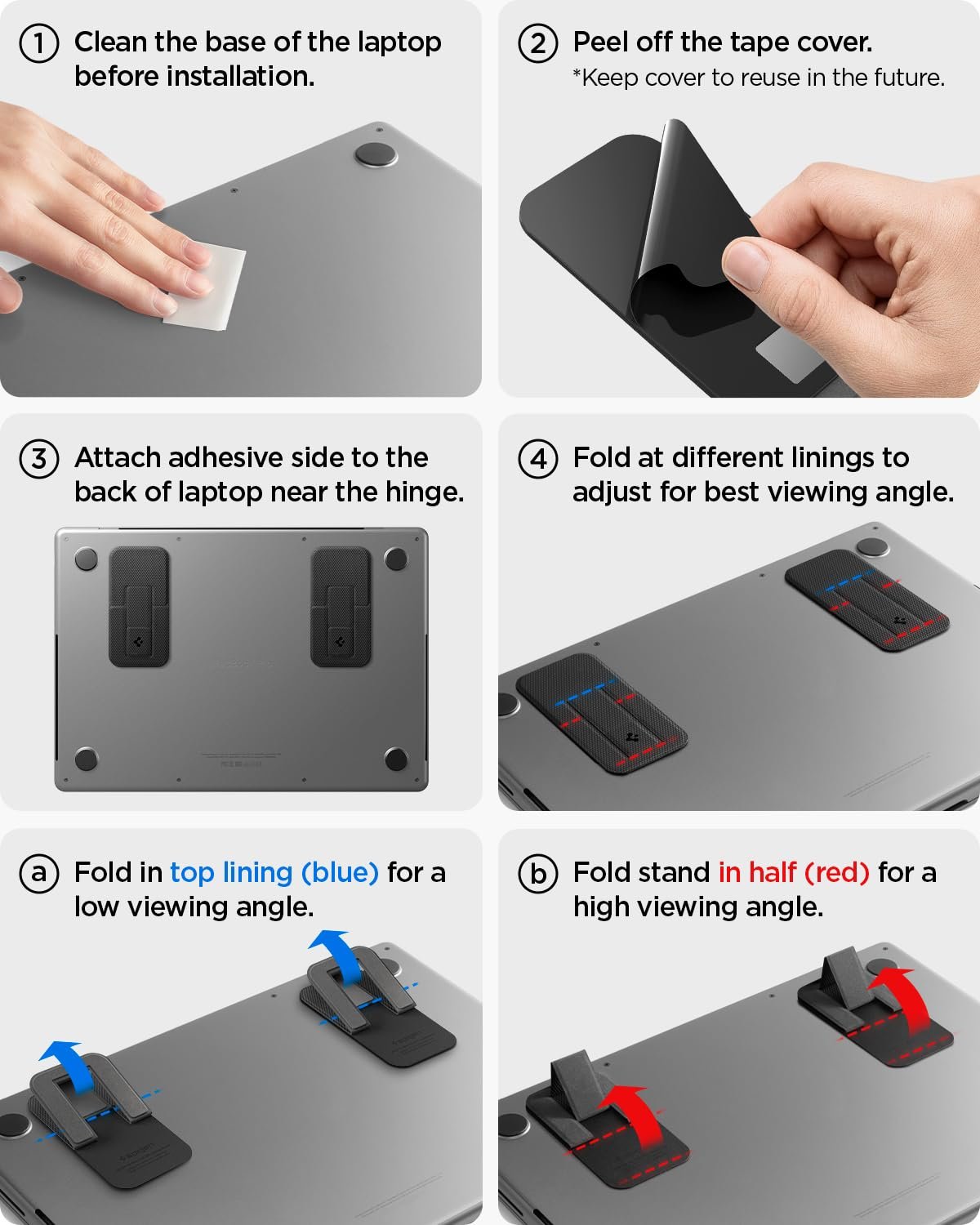 ① Clean the base of the laptop before installation.

② Peel off the tape cover.
*Keep cover to reuse in the future.

③ Attach adhesive side to the back of laptop near the hinge.

④ Fold at different linings to adjust for best viewing angle.

ⓐ Fold in top lining (blue) for a low viewing angle.

ⓑ Fold stand in half (red) for a high viewing angle.