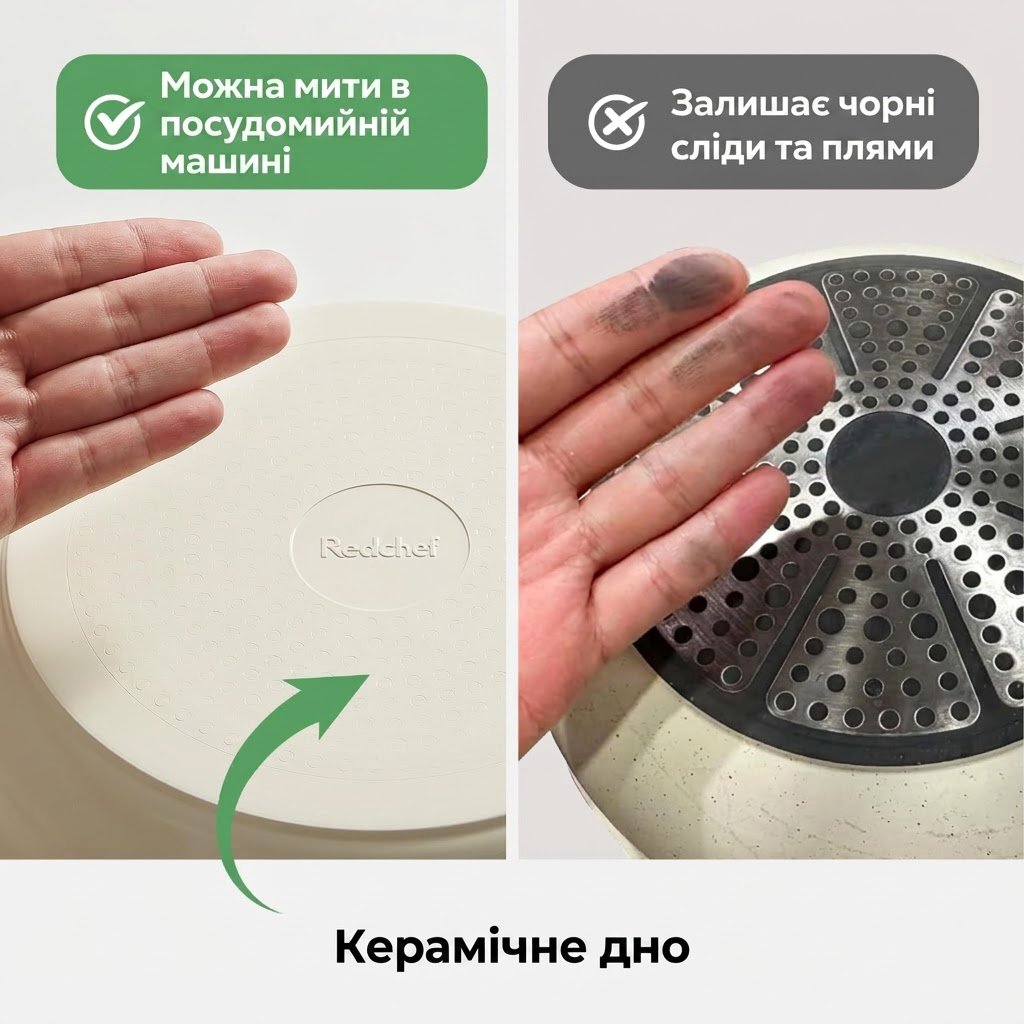 Можна мити в посудомийній машині

Залишає чорні сліди та плями

Redchef

Керамічне дно