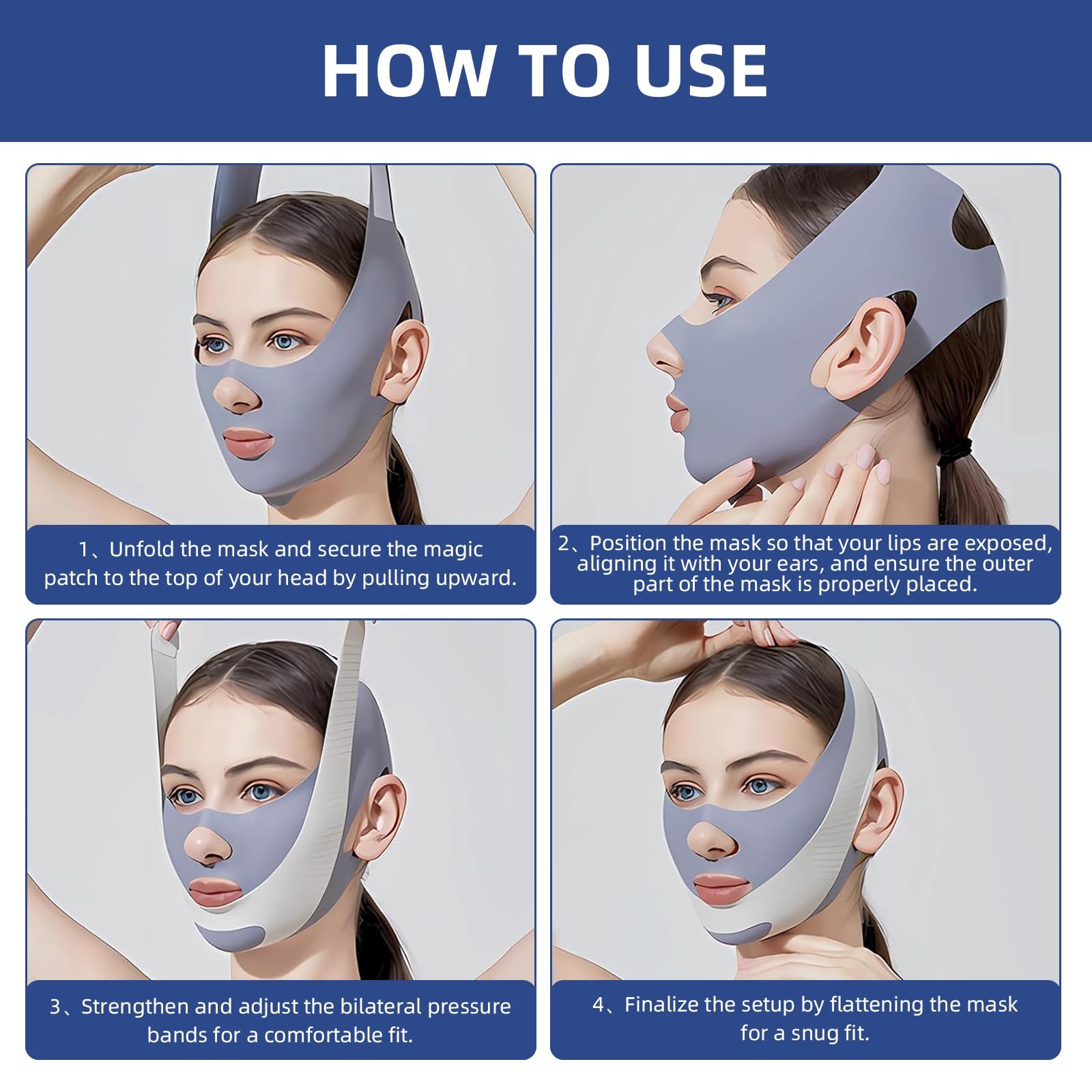 HOW TO USE

1、Unfold the mask and secure the magic patch to the top of your head by pulling upward.

2、Position the mask so that your lips are exposed, aligning it with your ears, and ensure the outer part of the mask is properly placed.

3、Strengthen and adjust the bilateral pressure bands for a comfortable fit.

4、Finalize the setup by flattening the mask for a snug fit.