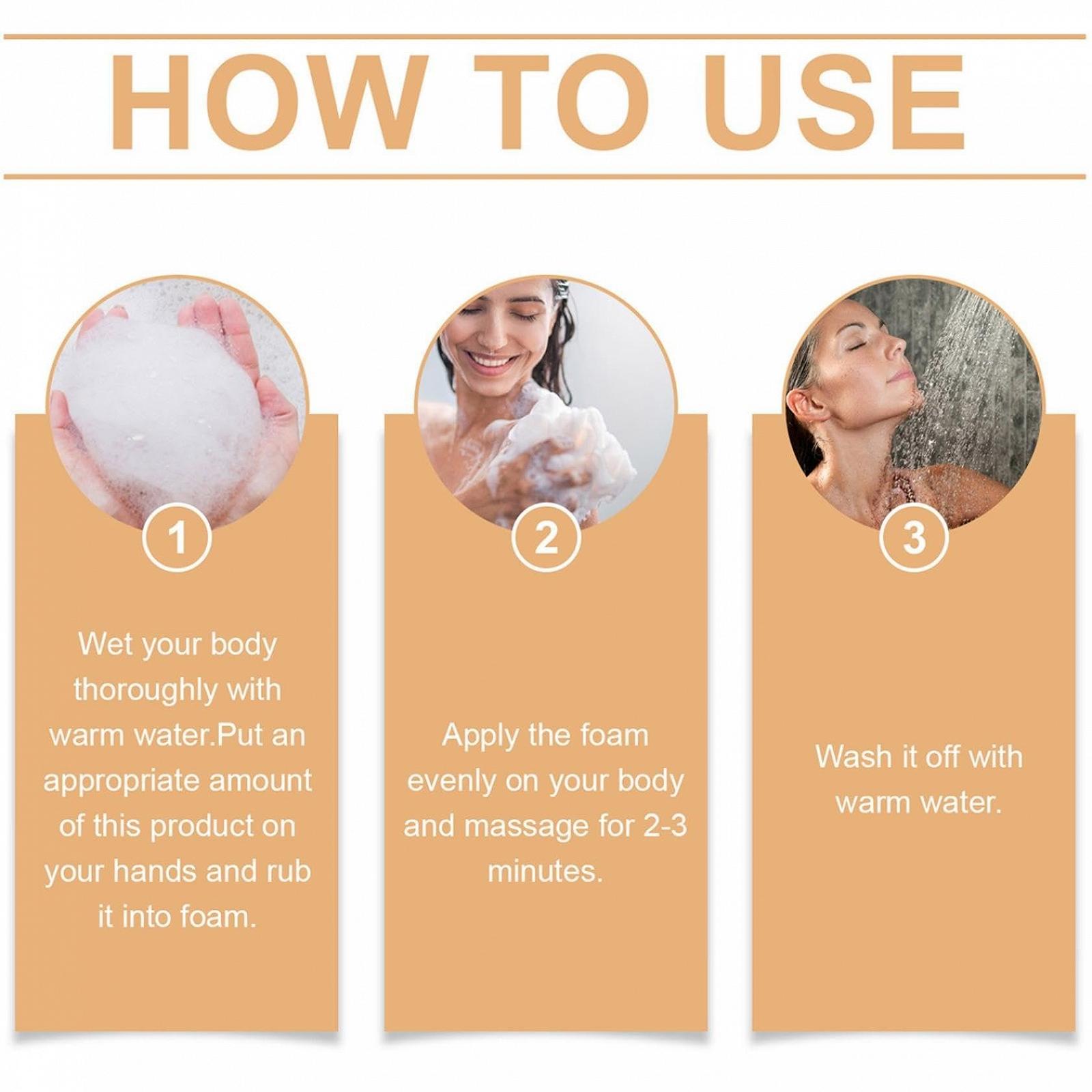 HOW TO USE

1

Wet your body thoroughly with warm water.Put an appropriate amount of this product on your hands and rub it into foam.

2

Apply the foam evenly on your body and massage for 2-3 minutes.

3

Wash it off with warm water.