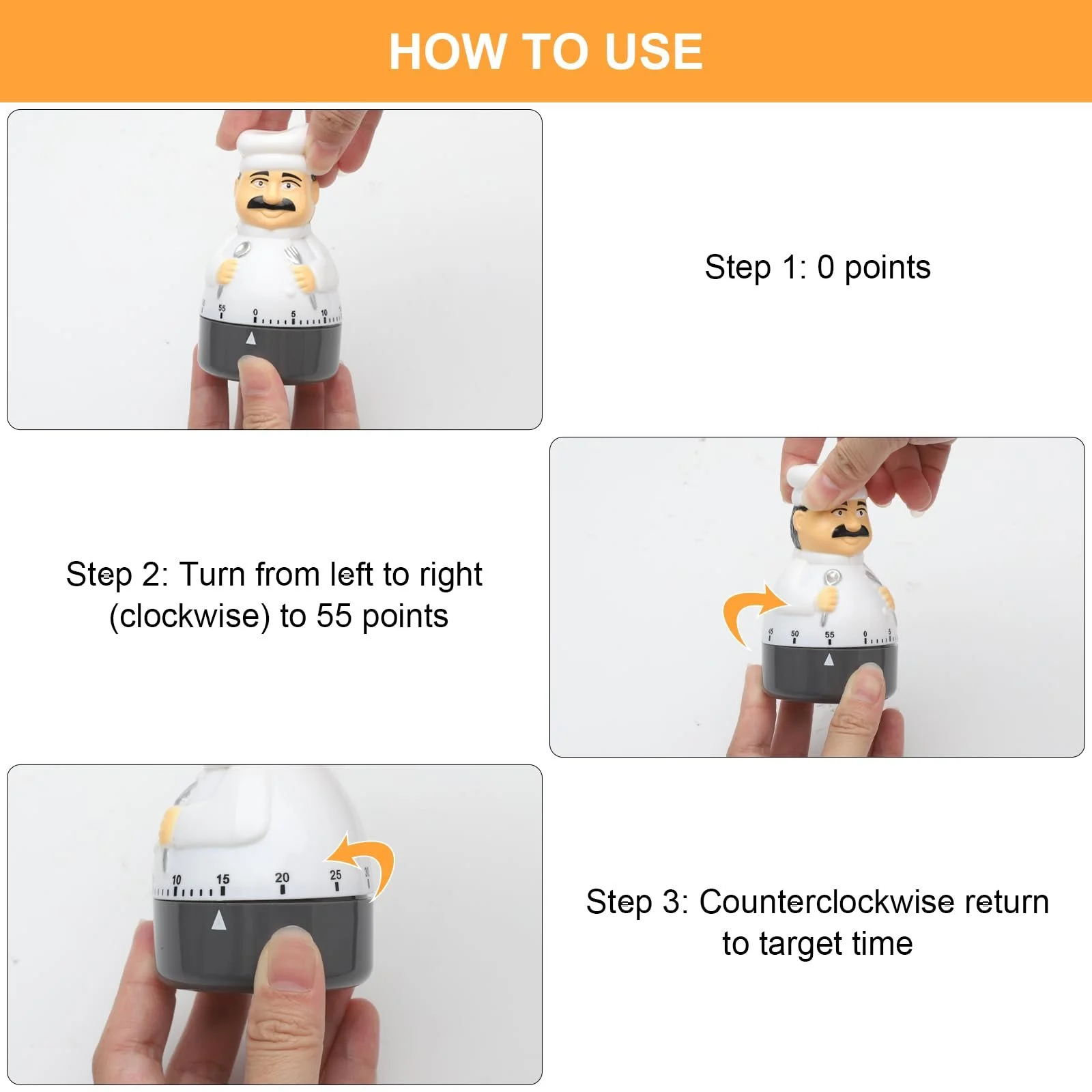 HOW TO USE

55 0 5 10

Step 1: 0 points

Step 2: Turn from left to right (clockwise) to 55 points

45 50 55 0 5

10 15 20 25 30

Step 3: Counterclockwise return to target time