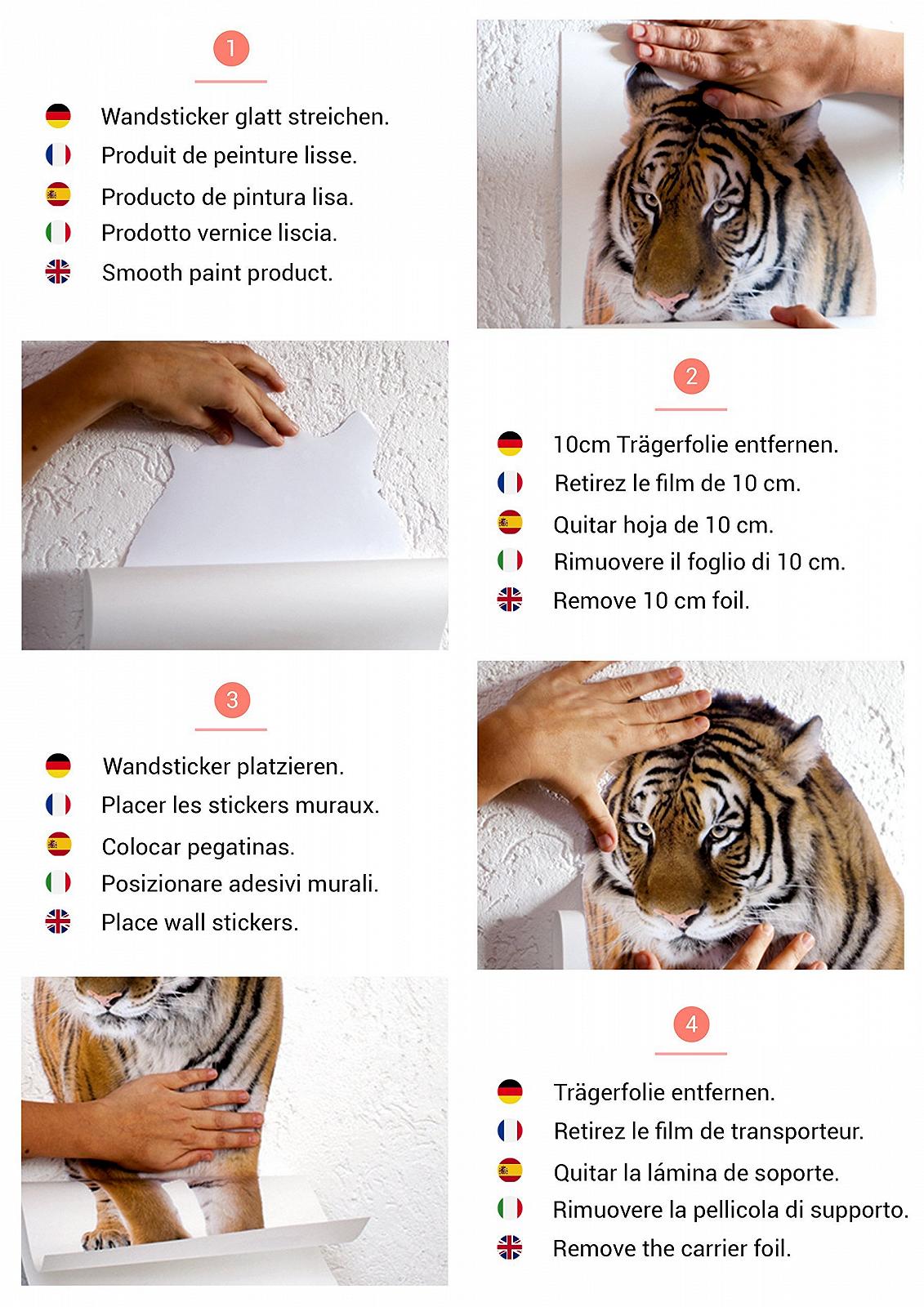 1

Wandsticker glatt streichen.
Produit de peinture lisse.
Producto de pintura lisa.
Prodotto vernice liscia.
Smooth paint product.

2

10cm Trägerfolie entfernen.
Retirez le film de 10 cm.
Quitar hoja de 10 cm.
Rimuovere il foglio di 10 cm.
Remove 10 cm foil.

3

Wandsticker platzieren.
Placer les stickers muraux.
Colocar pegatinas.
Posizionare adesivi murali.
Place wall stickers.

4

Trägerfolie entfernen.
Retirez le film de transporteur.
Quitar la lámina de soporte.
Rimuovere la pellicola di supporto.
Remove the carrier foil.