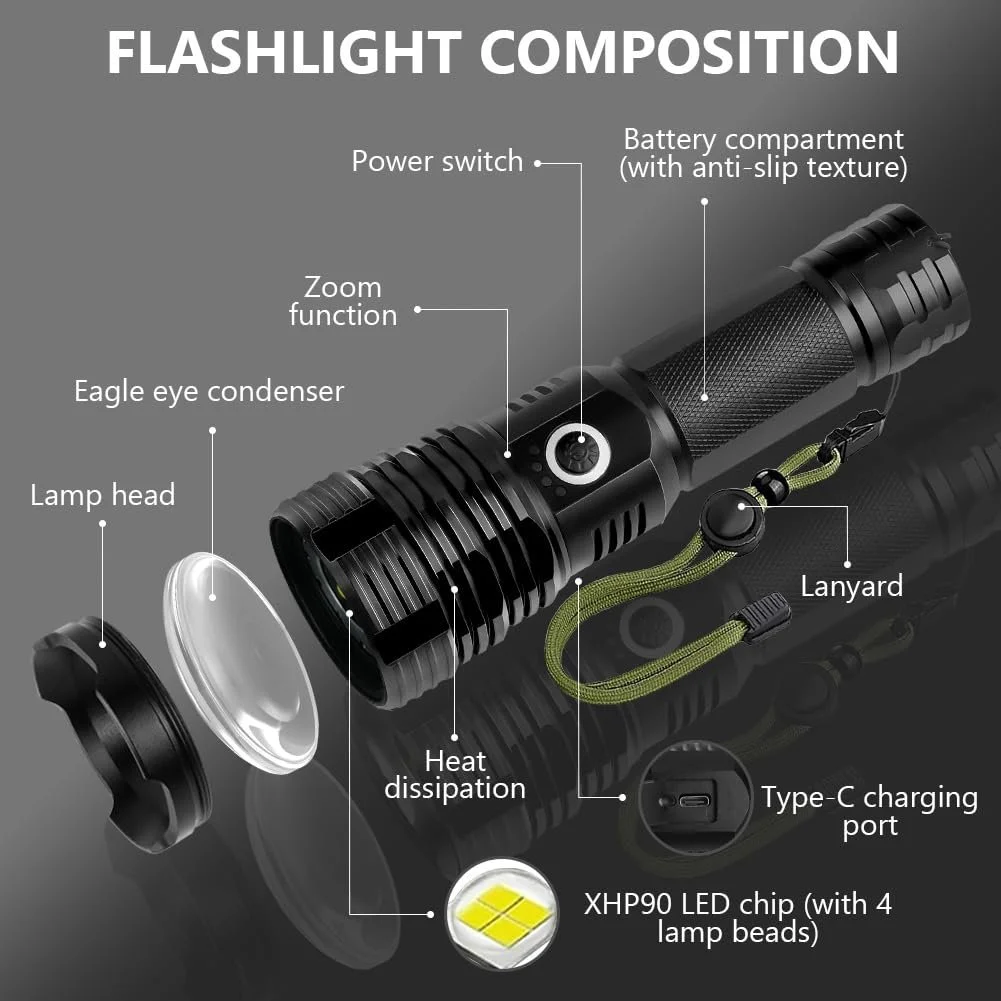 FLASHLIGHT COMPOSITION

Power switch

Battery compartment (with anti-slip texture)

Zoom function

Eagle eye condenser

Lamp head

Lanyard

Heat dissipation

Type-C charging port

XHP90 LED chip (with 4 lamp beads)