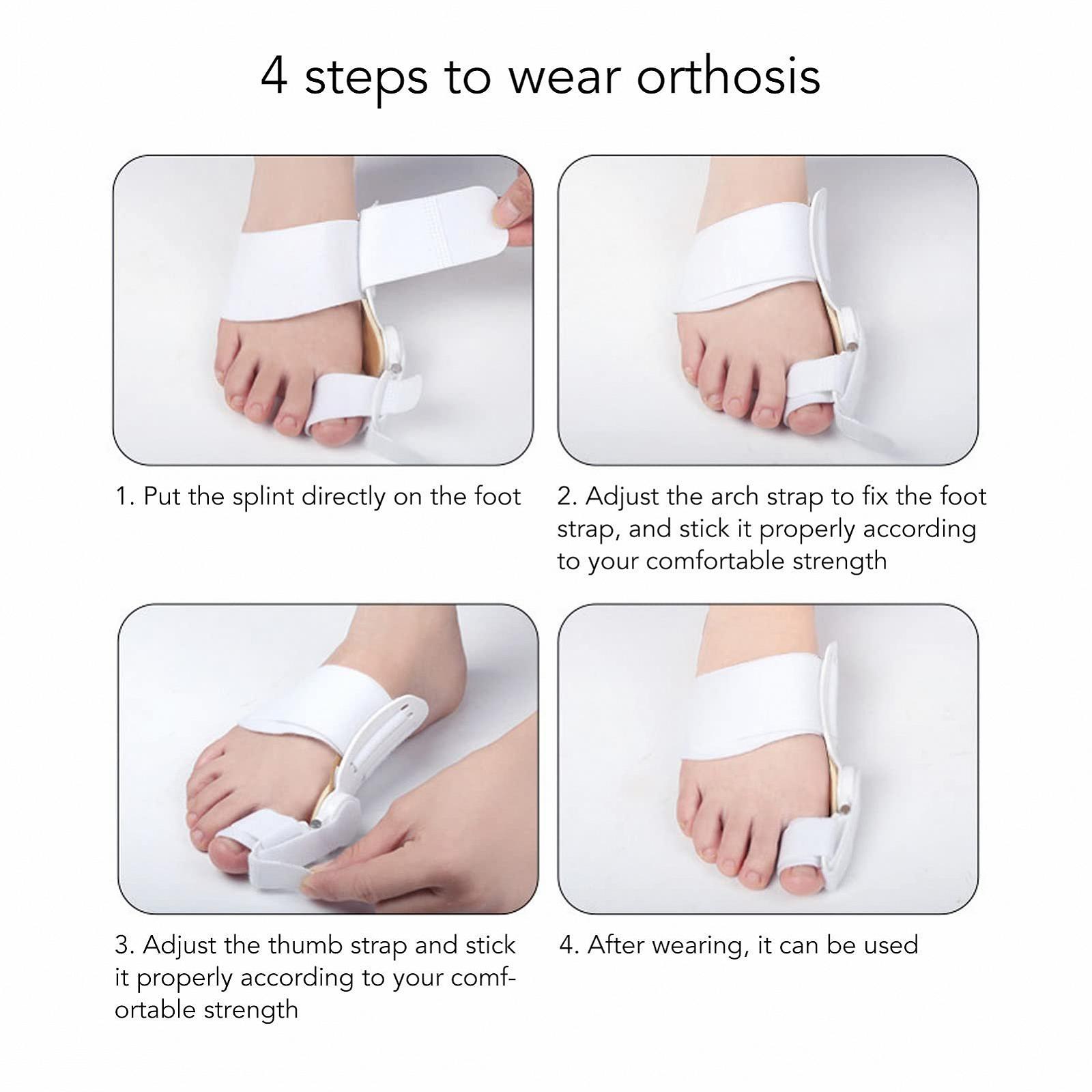 4 steps to wear orthosis

1. Put the splint directly on the foot

2. Adjust the arch strap to fix the foot strap, and stick it properly according to your comfortable strength

3. Adjust the thumb strap and stick it properly according to your comfortable strength

4. After wearing, it can be used