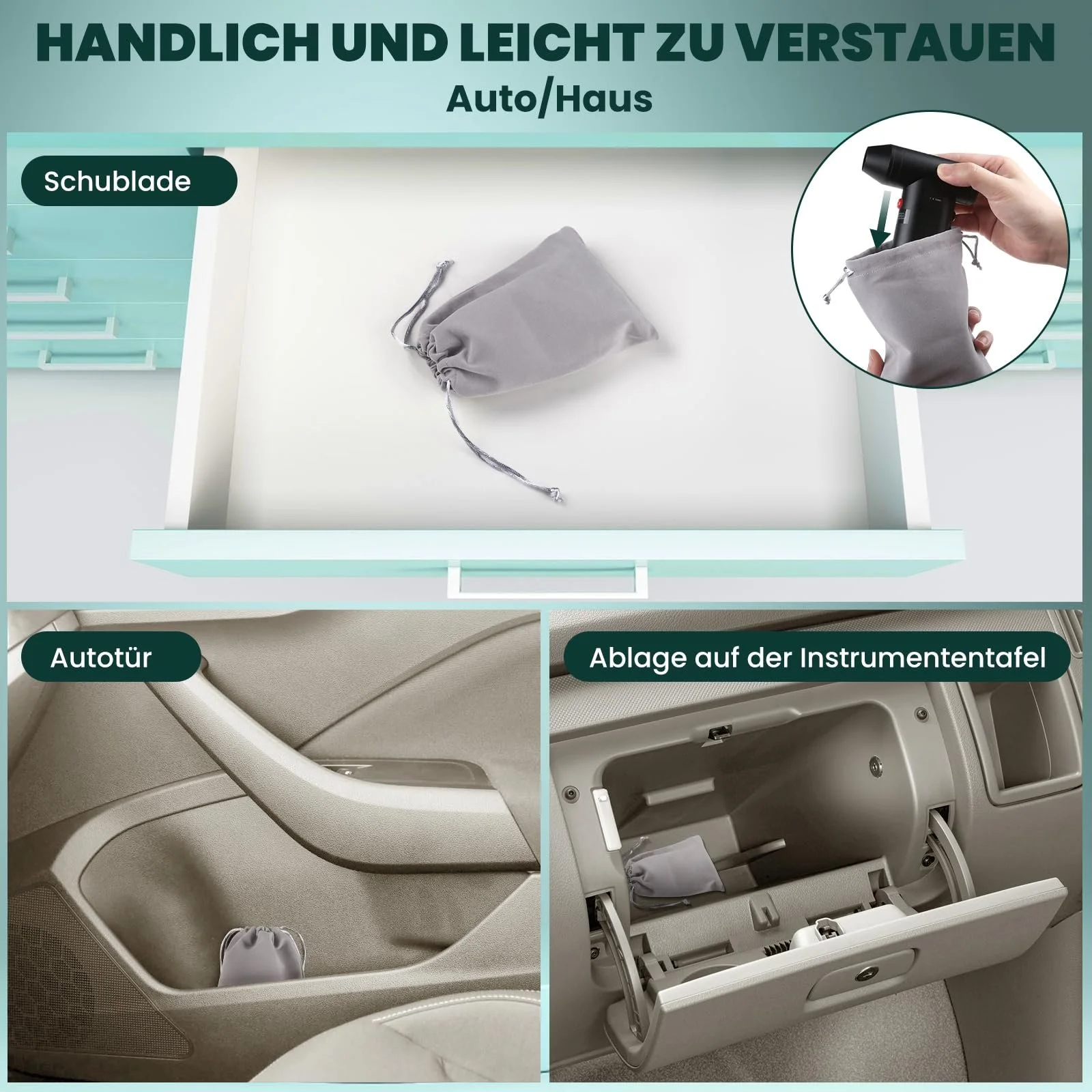 HANDLICH UND LEICHT ZU VERSTAUEN

Auto/Haus

Schublade

Autotür

Ablage auf der Instrumententafel