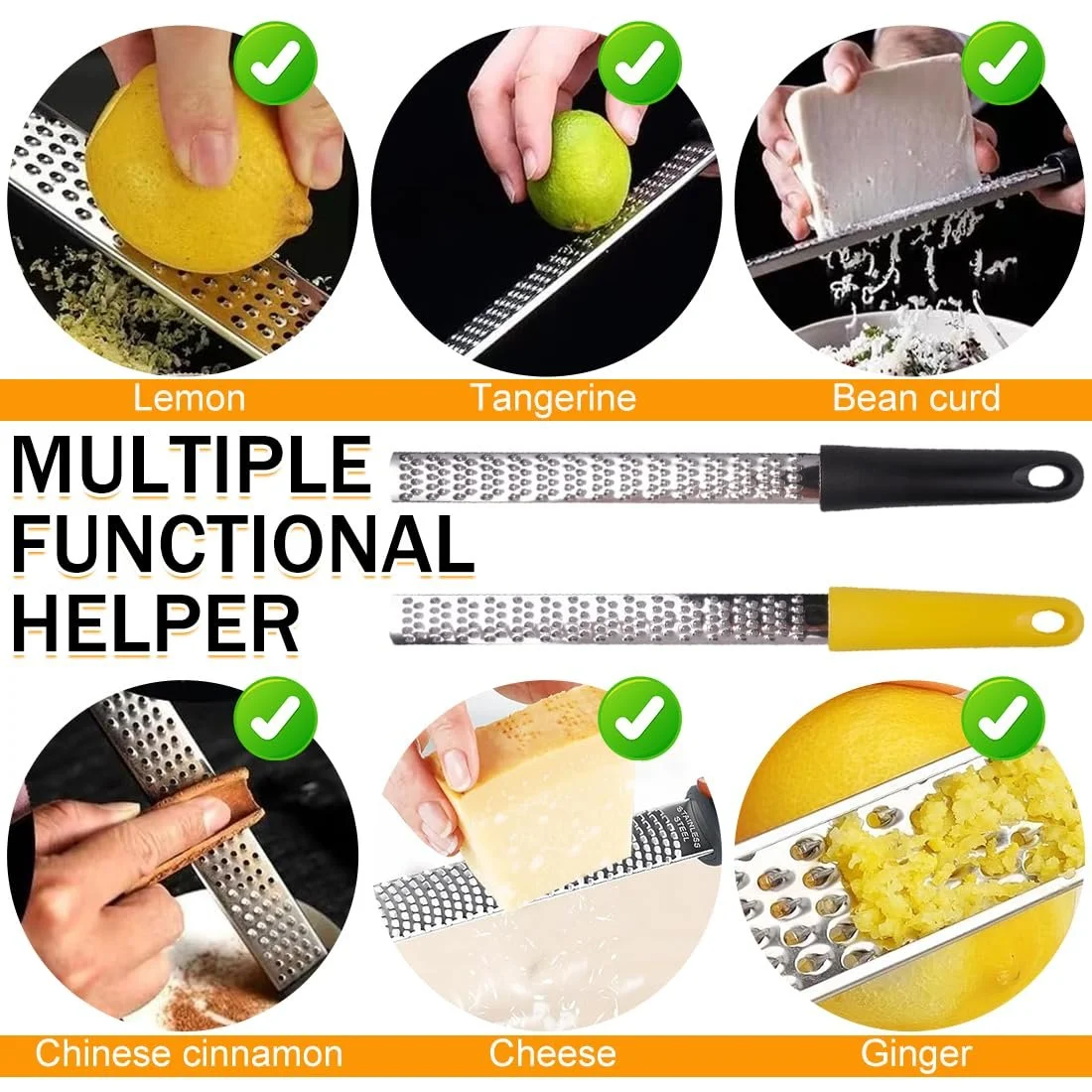 Lemon

Tangerine

Bean curd

MULTIPLE FUNCTIONAL HELPER

STAINLESS STEEL

Chinese cinnamon

Cheese

Ginger