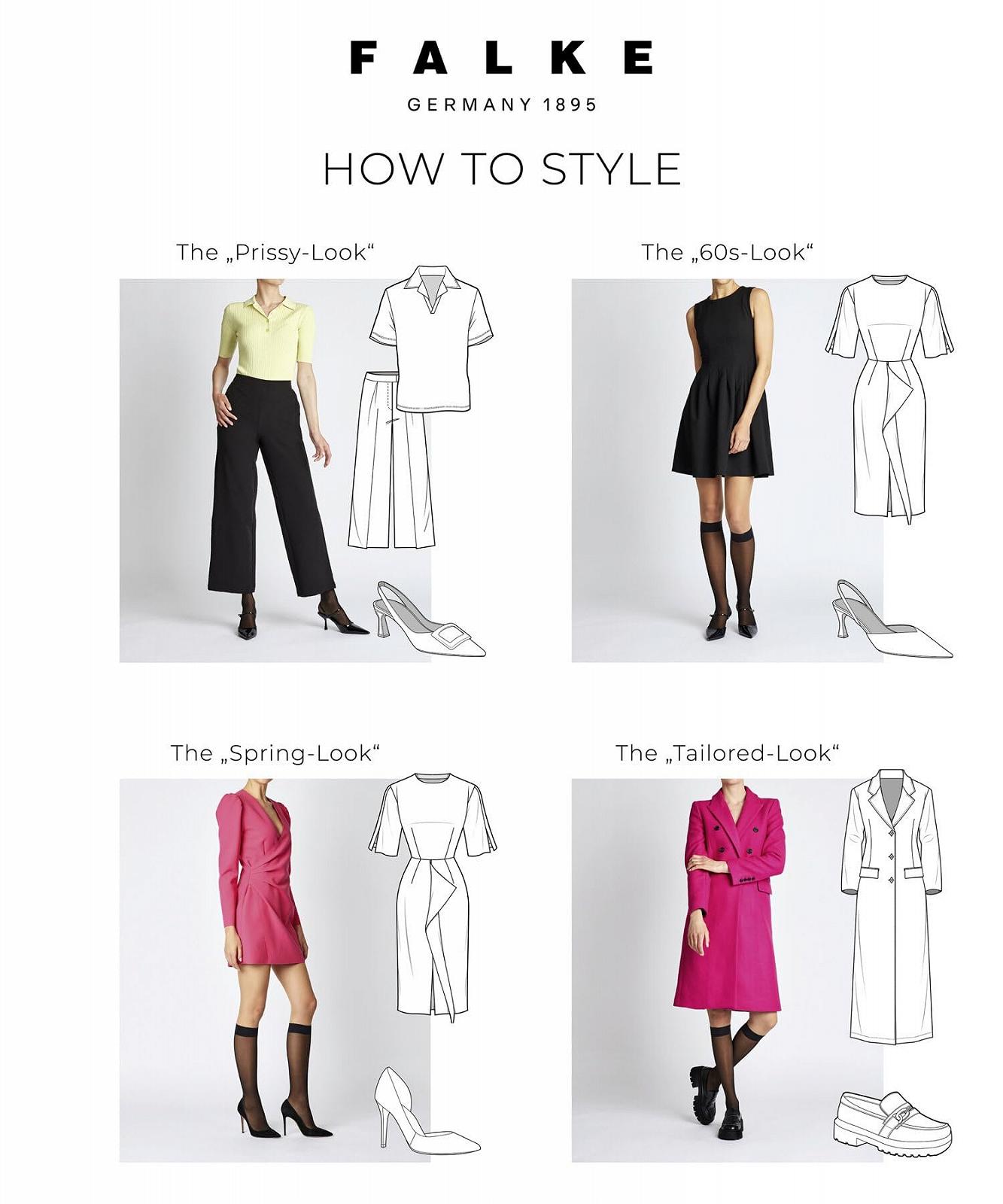 FALKE
GERMANY 1895

HOW TO STYLE

The „Prissy-Look“

The „60s-Look“

The „Spring-Look“

The „Tailored-Look“