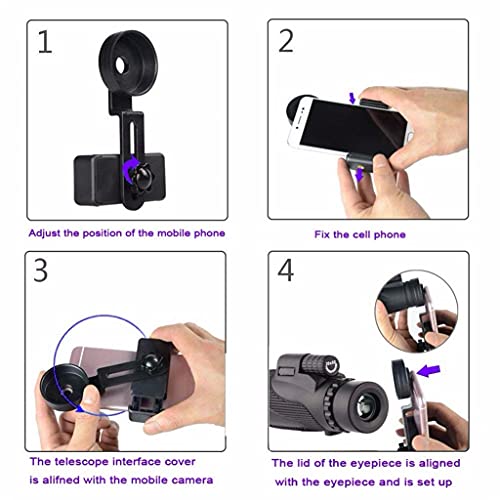 1

Adjust the position of the mobile phone

2

Fix the cell phone

3

The telescope interface cover is alifned with the mobile camera

4

The lid of the eyepiece is aligned with the eyepiece and is set up