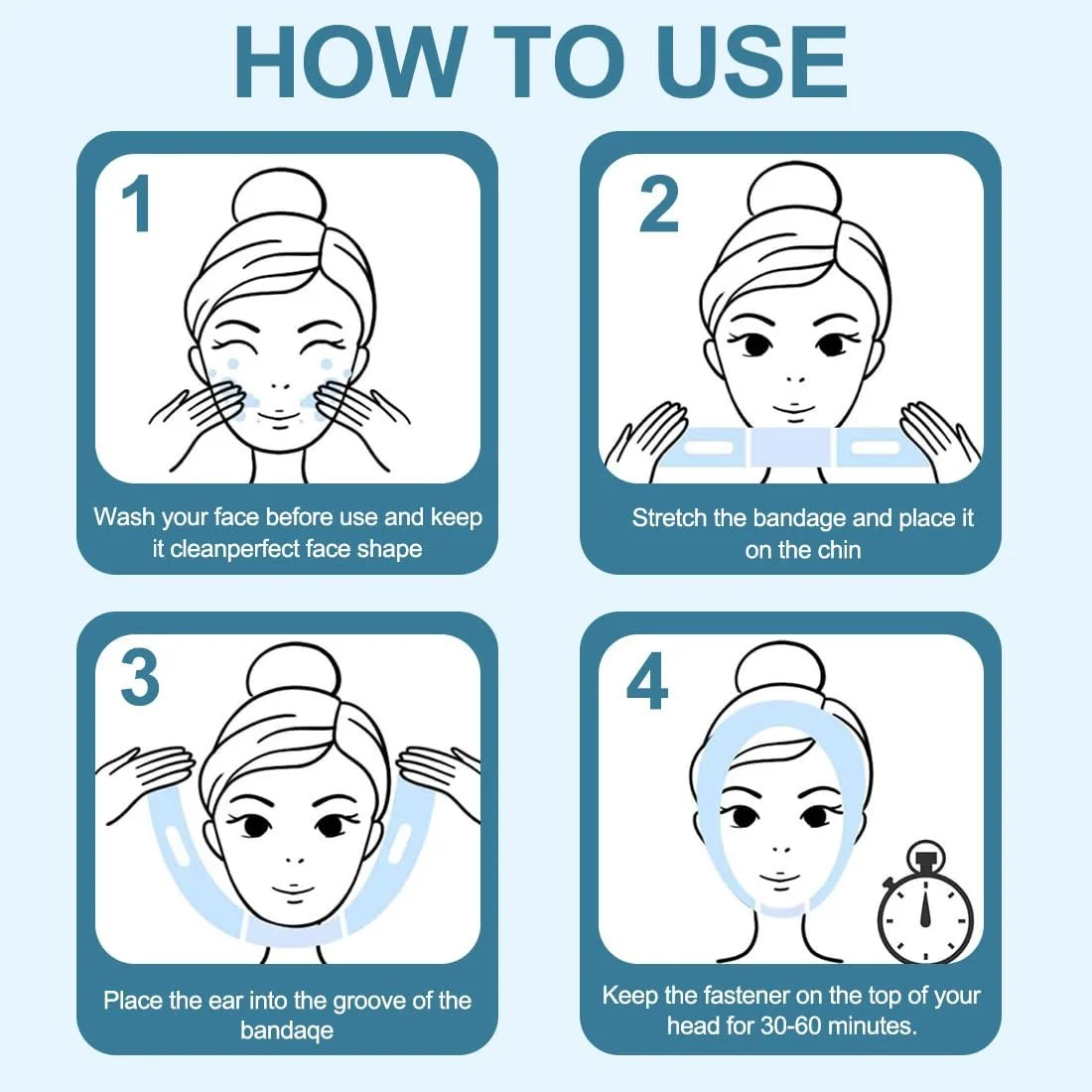 HOW TO USE

1

Wash your face before use and keep it cleanperfect face shape

2

Stretch the bandage and place it on the chin

3

Place the ear into the groove of the bandaqe

4

Keep the fastener on the top of your head for 30-60 minutes.