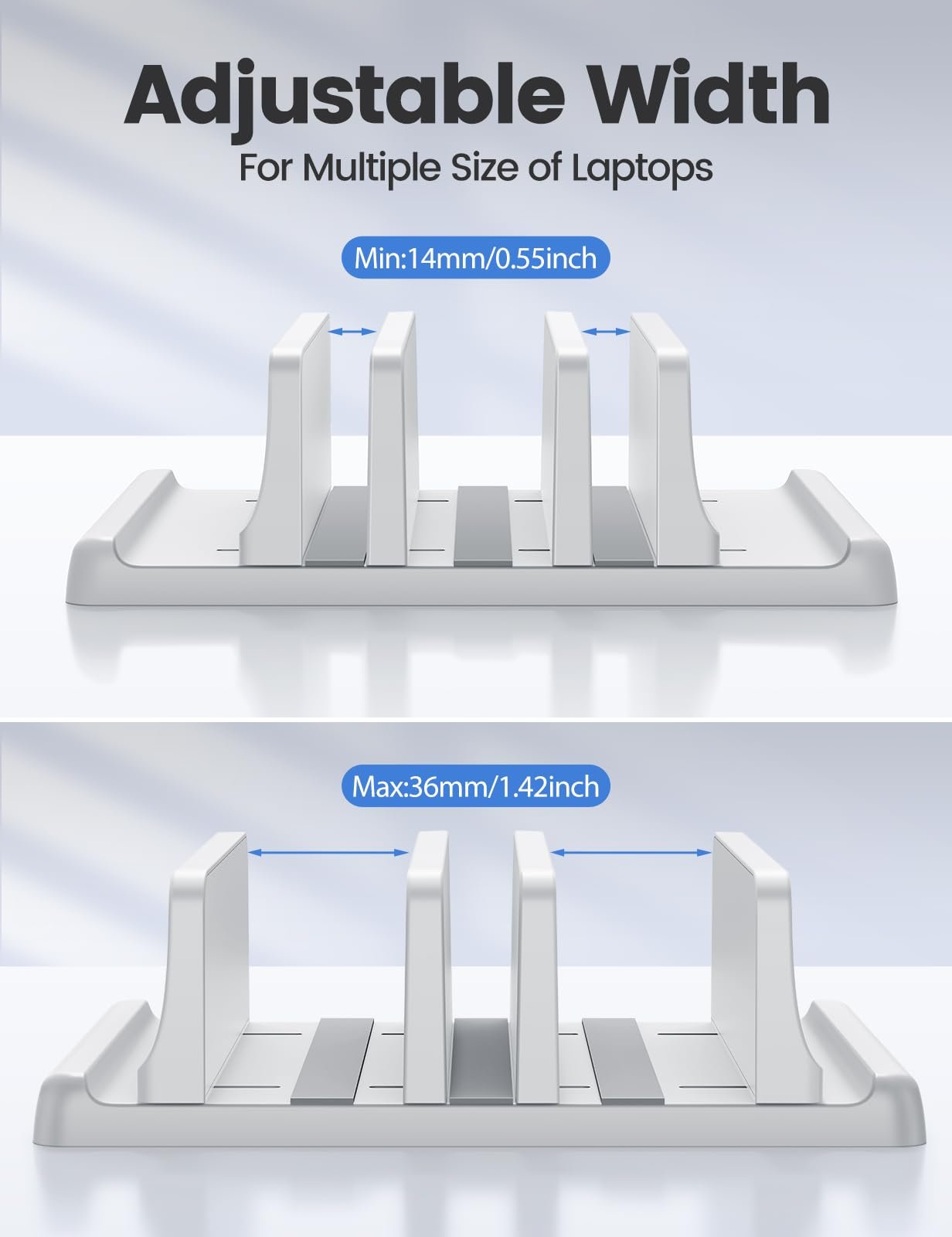 Adjustable Width
For Multiple Size of Laptops

Min:14mm/0.55inch

Max:36mm/1.42inch