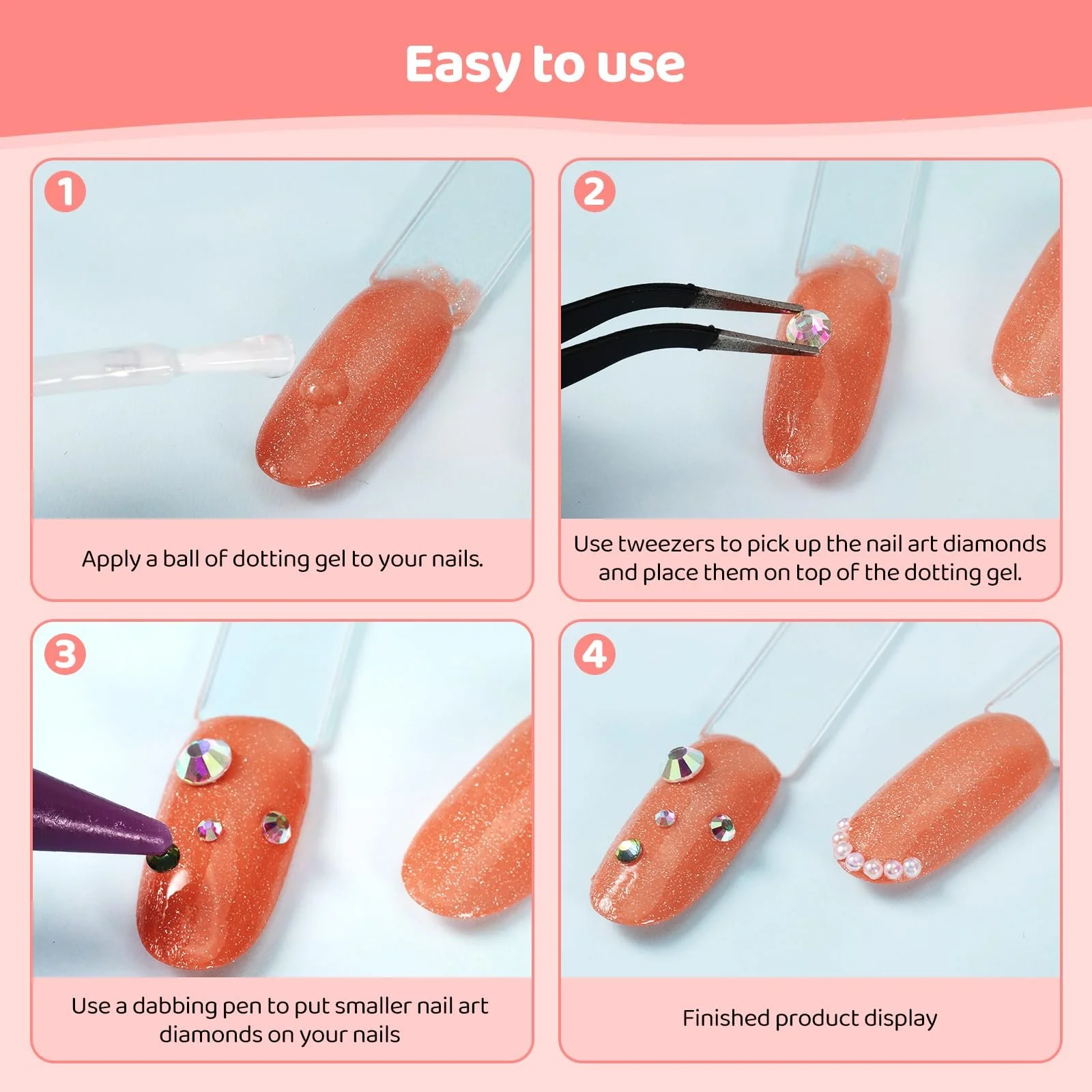 Easy to use

1

Apply a ball of dotting gel to your nails.

2

Use tweezers to pick up the nail art diamonds and place them on top of the dotting gel.

3

Use a dabbing pen to put smaller nail art diamonds on your nails

4

Finished product display