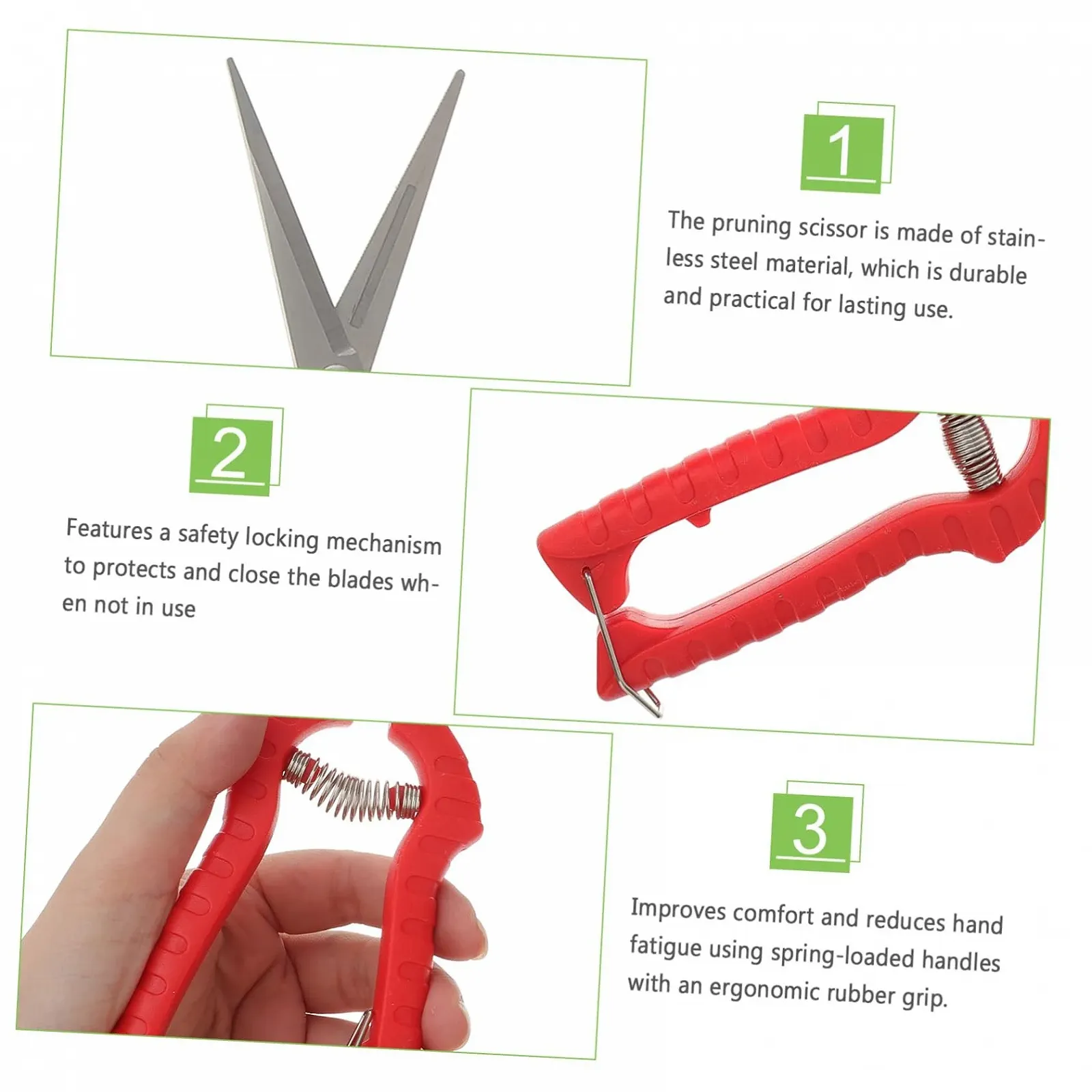 1

The pruning scissor is made of stainless steel material, which is durable and practical for lasting use.

2

Features a safety locking mechanism to protects and close the blades when not in use

3

Improves comfort and reduces hand fatigue using spring-loaded handles with an ergonomic rubber grip.