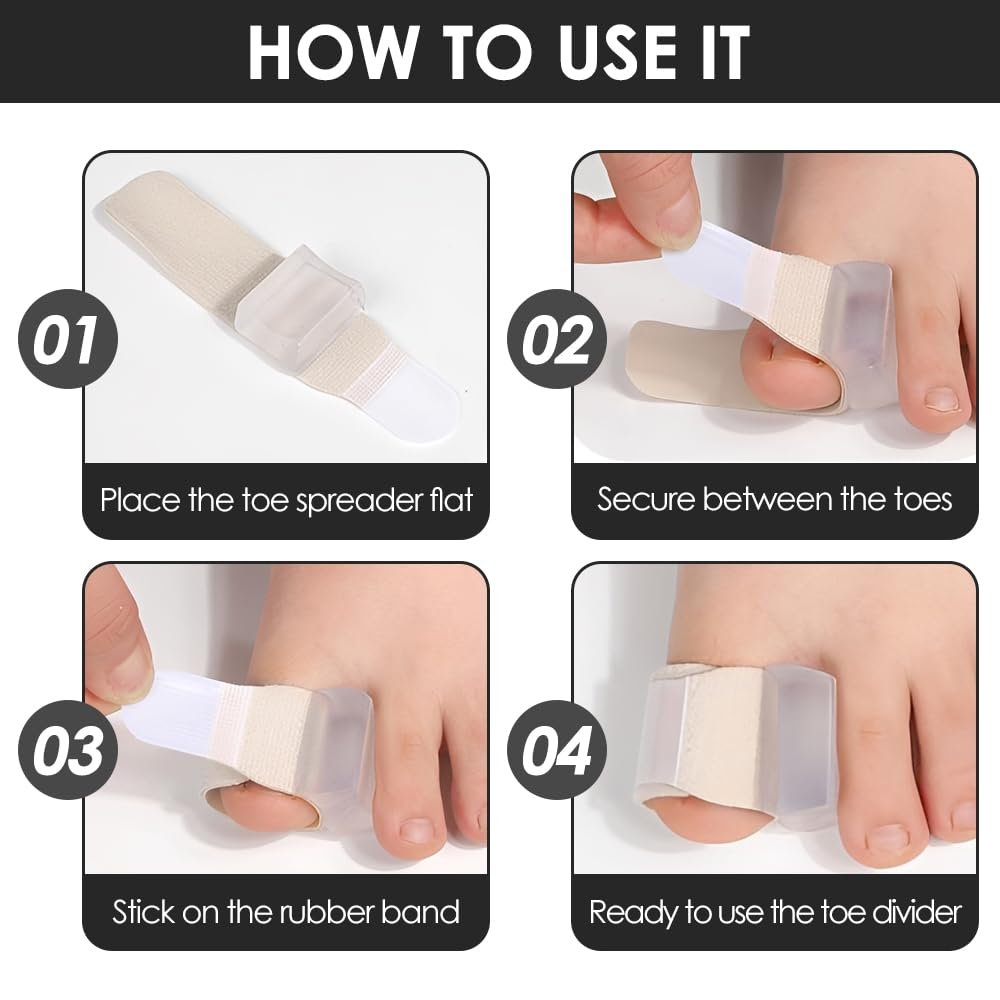 HOW TO USE IT

01

Place the toe spreader flat

02

Secure between the toes

03

Stick on the rubber band

04

Ready to use the toe divider