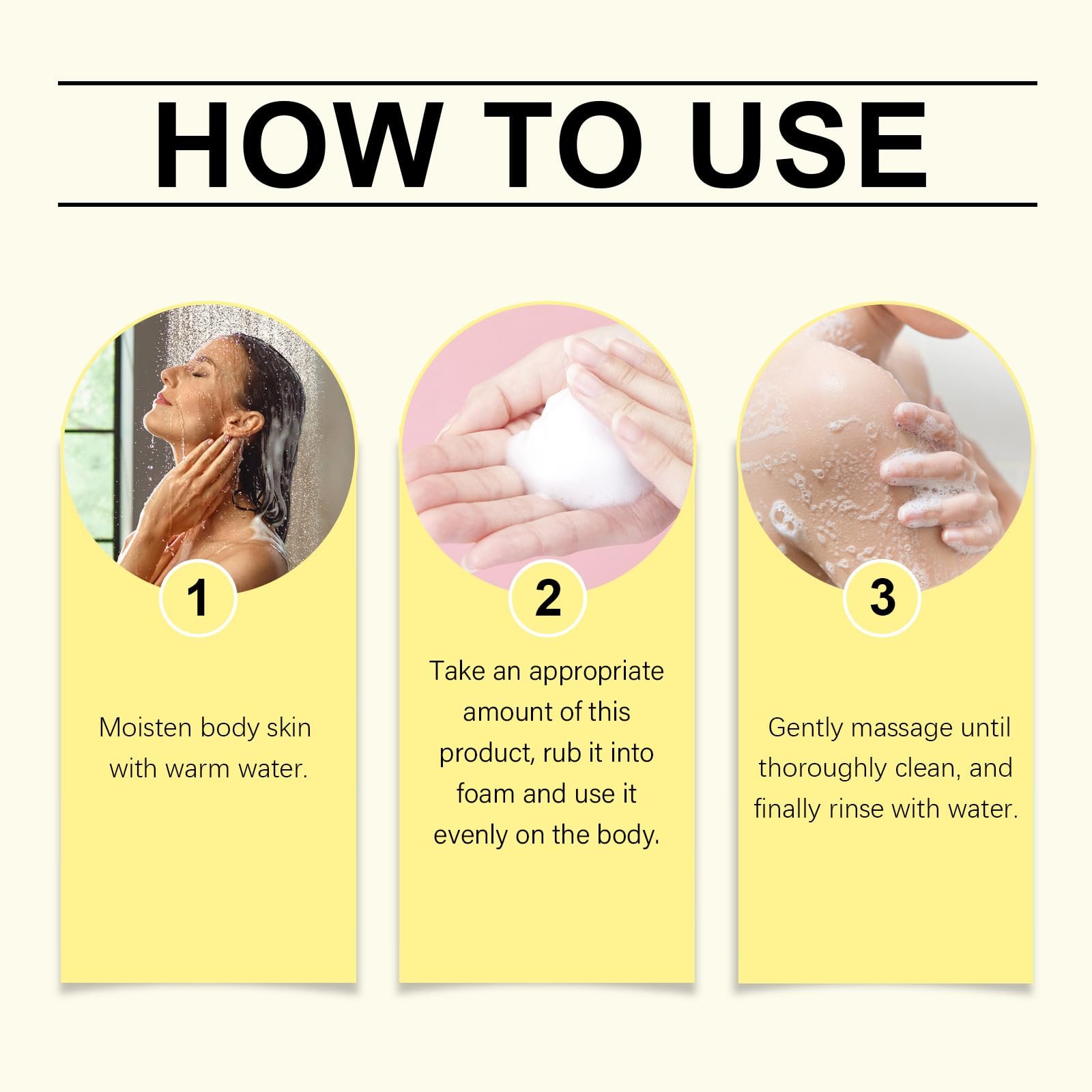 HOW TO USE

1

Moisten body skin with warm water.

2

Take an appropriate amount of this product, rub it into foam and use it evenly on the body.

3

Gently massage until thoroughly clean, and finally rinse with water.