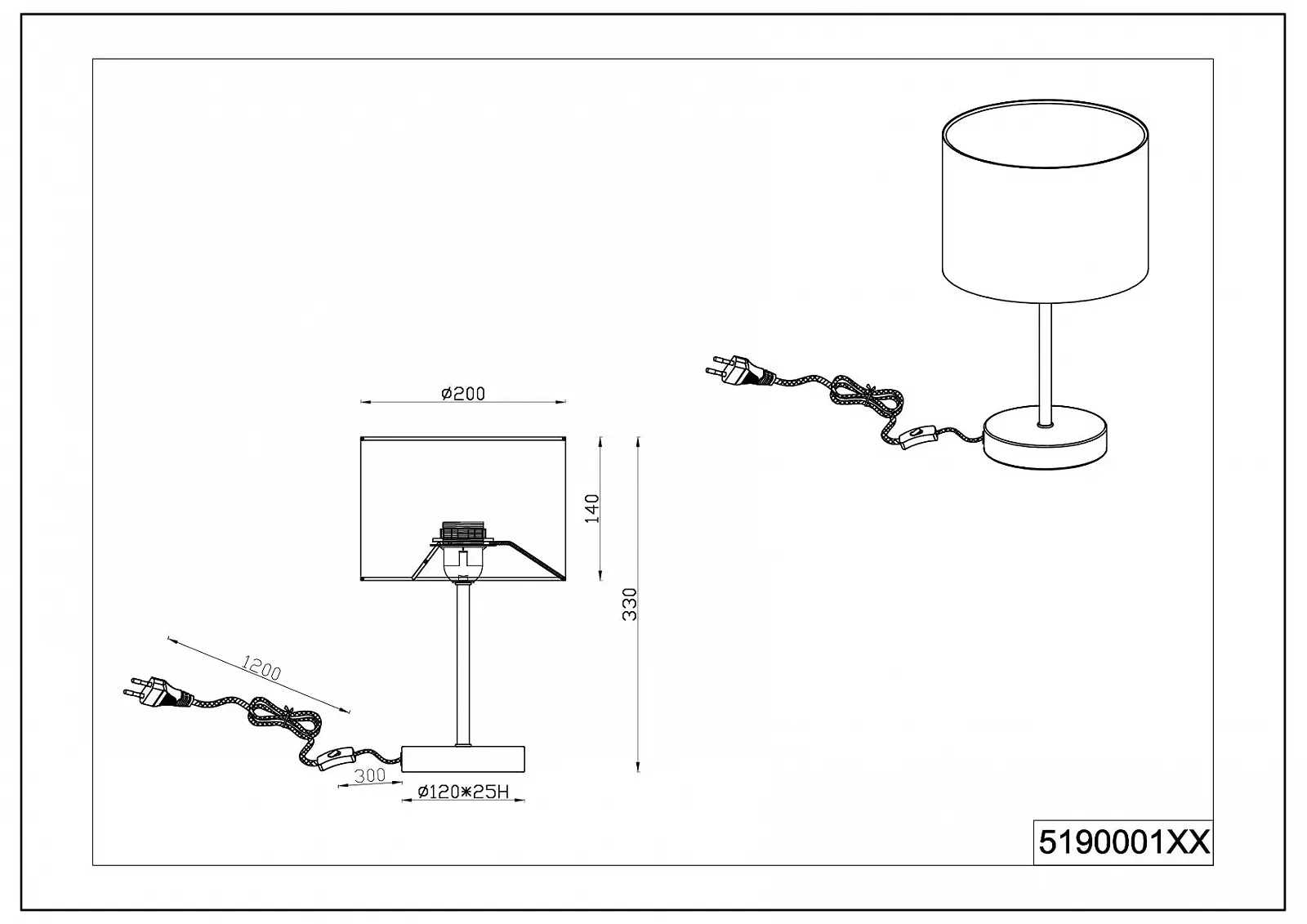 ø200

140

330

1200

300

ø120*25H

5190001XX