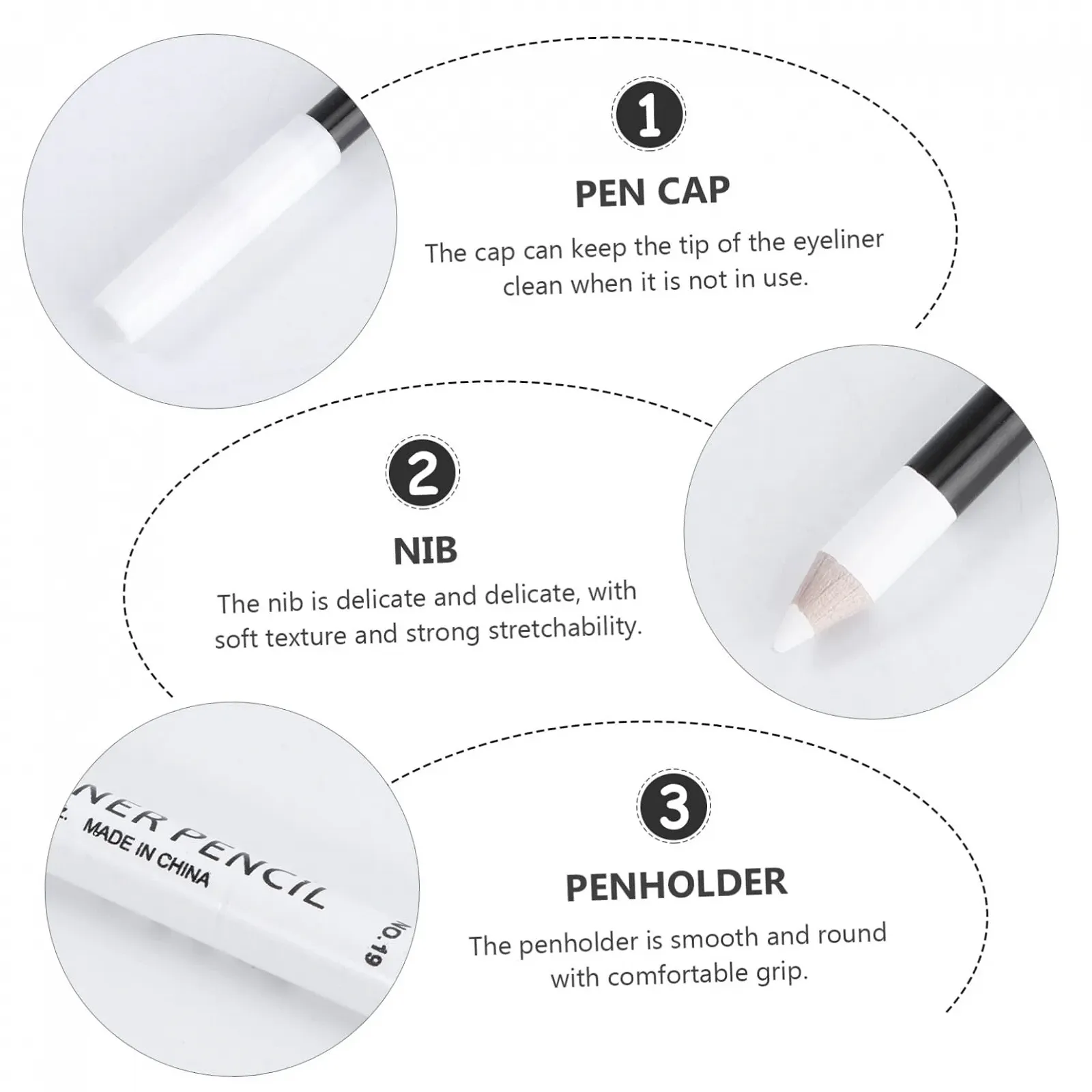 1

PEN CAP

The cap can keep the tip of the eyeliner clean when it is not in use.

2

NIB

The nib is delicate and delicate, with soft texture and strong stretchability.

NER PENCIL

MADE IN CHINA

NO.19

3

PENHOLDER

The penholder is smooth and round with comfortable grip.