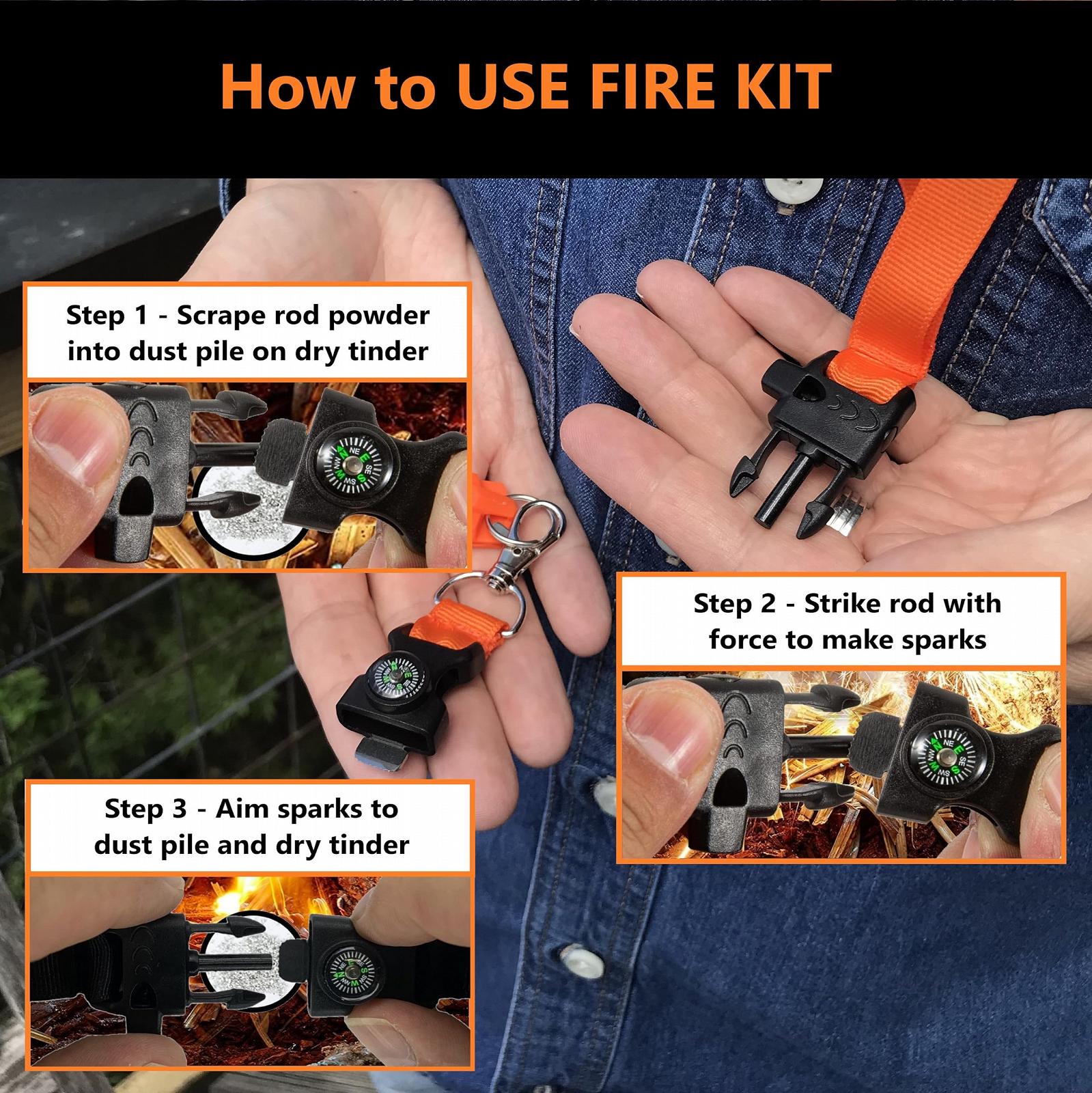 How to USE FIRE KIT

Step 1 - Scrape rod powder into dust pile on dry tinder

Step 2 - Strike rod with force to make sparks

Step 3 - Aim sparks to dust pile and dry tinder