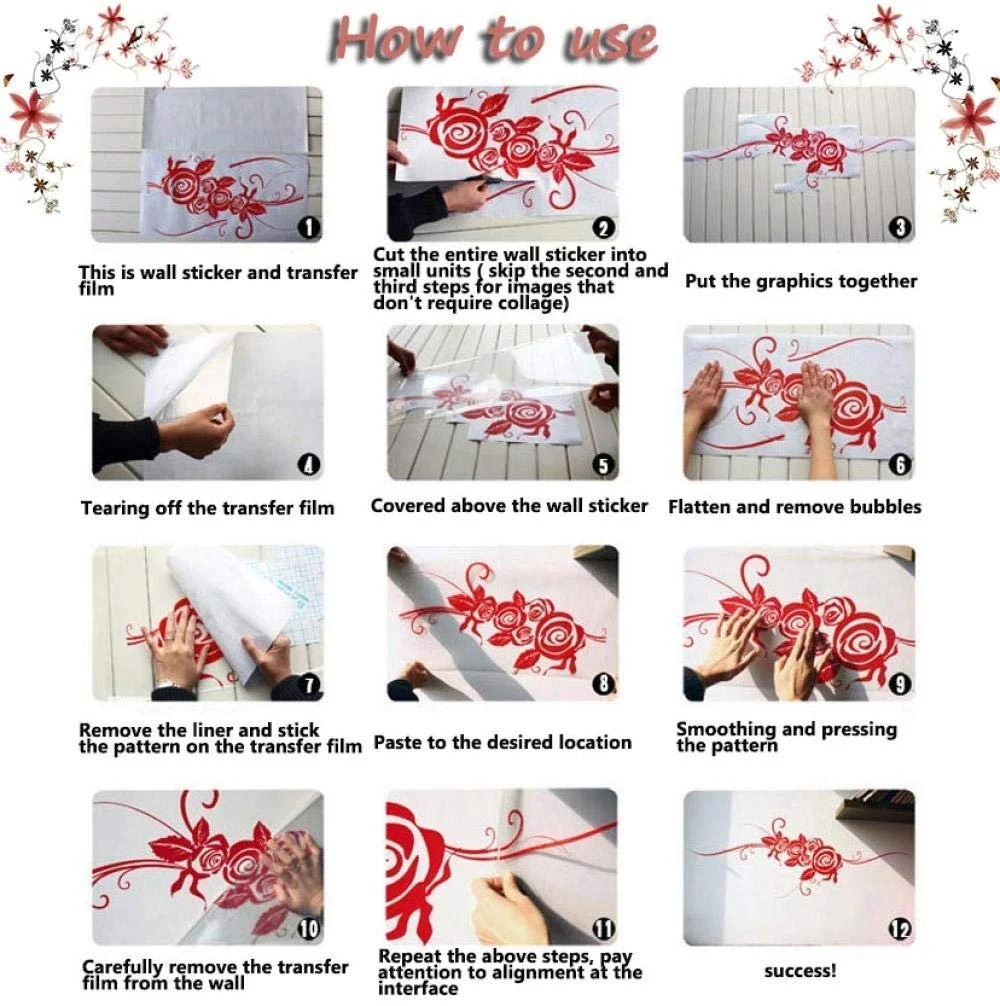 How to use

1
This is wall sticker and transfer film

2
Cut the entire wall sticker into small units ( skip the second and third steps for images that don't require collage)

3
Put the graphics together

4
Tearing off the transfer film

5
Covered above the wall sticker

6
Flatten and remove bubbles

7
Remove the liner and stick the pattern on the transfer film

8
Paste to the desired location

9
Smoothing and pressing the pattern

10
Carefully remove the transfer film from the wall

11
Repeat the above steps, pay attention to alignment at the interface

12
success!