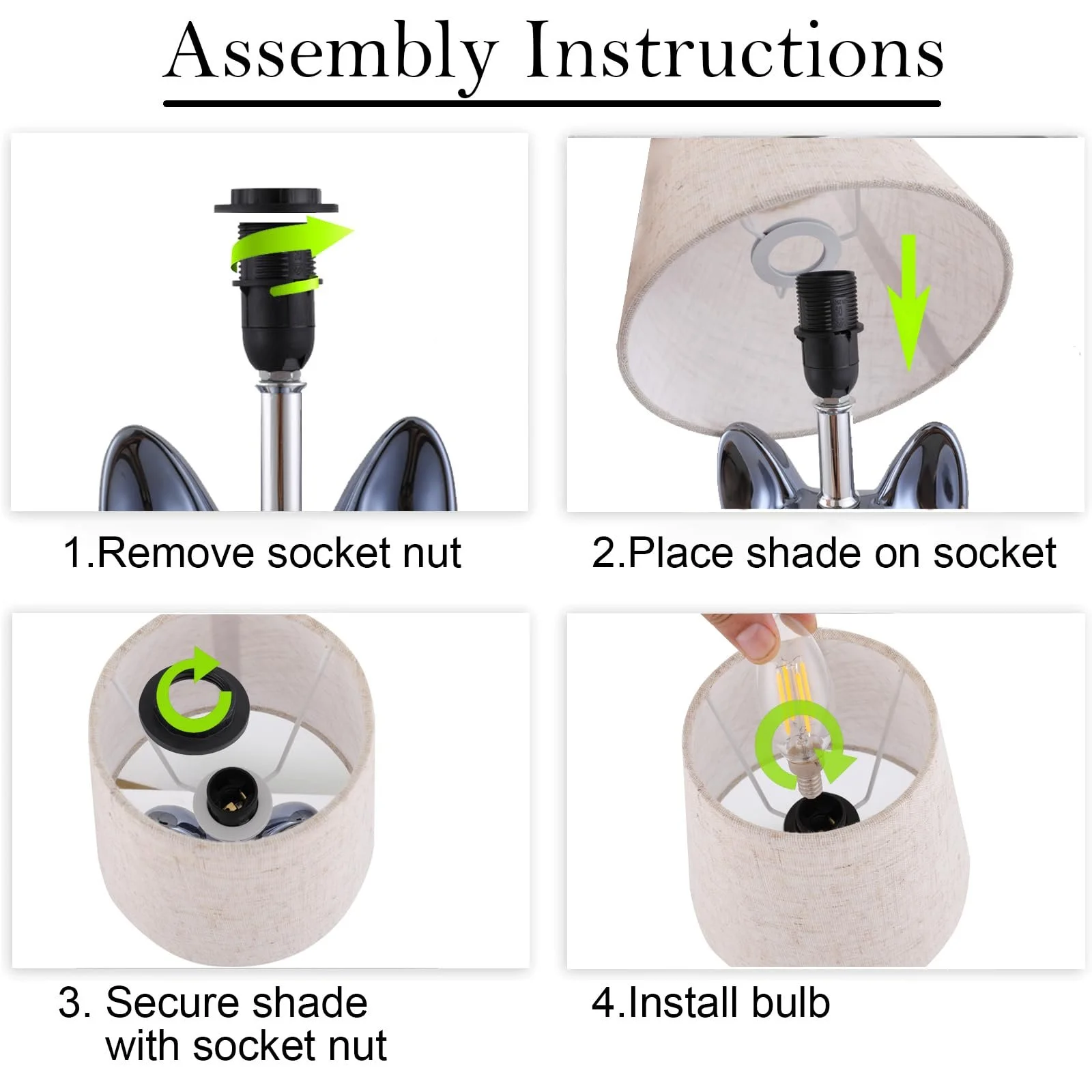 Assembly Instructions

1.Remove socket nut

2.Place shade on socket

3. Secure shade with socket nut

4.Install bulb