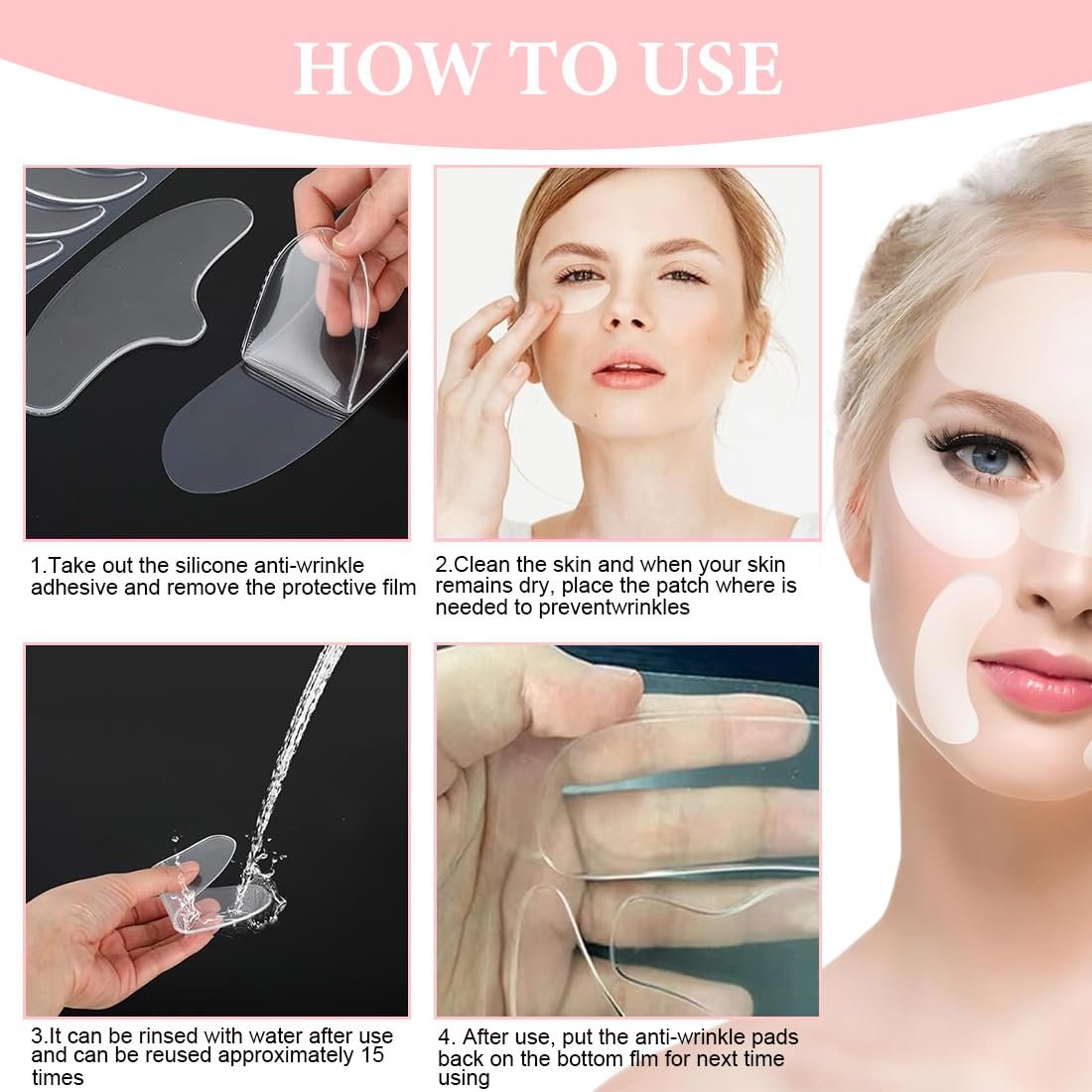 HOW TO USE

1.Take out the silicone anti-wrinkle adhesive and remove the protective film

2.Clean the skin and when your skin remains dry, place the patch where is needed to preventwrinkles

3.It can be rinsed with water after use and can be reused approximately 15 times

4. After use, put the anti-wrinkle pads back on the bottom flm for next time using