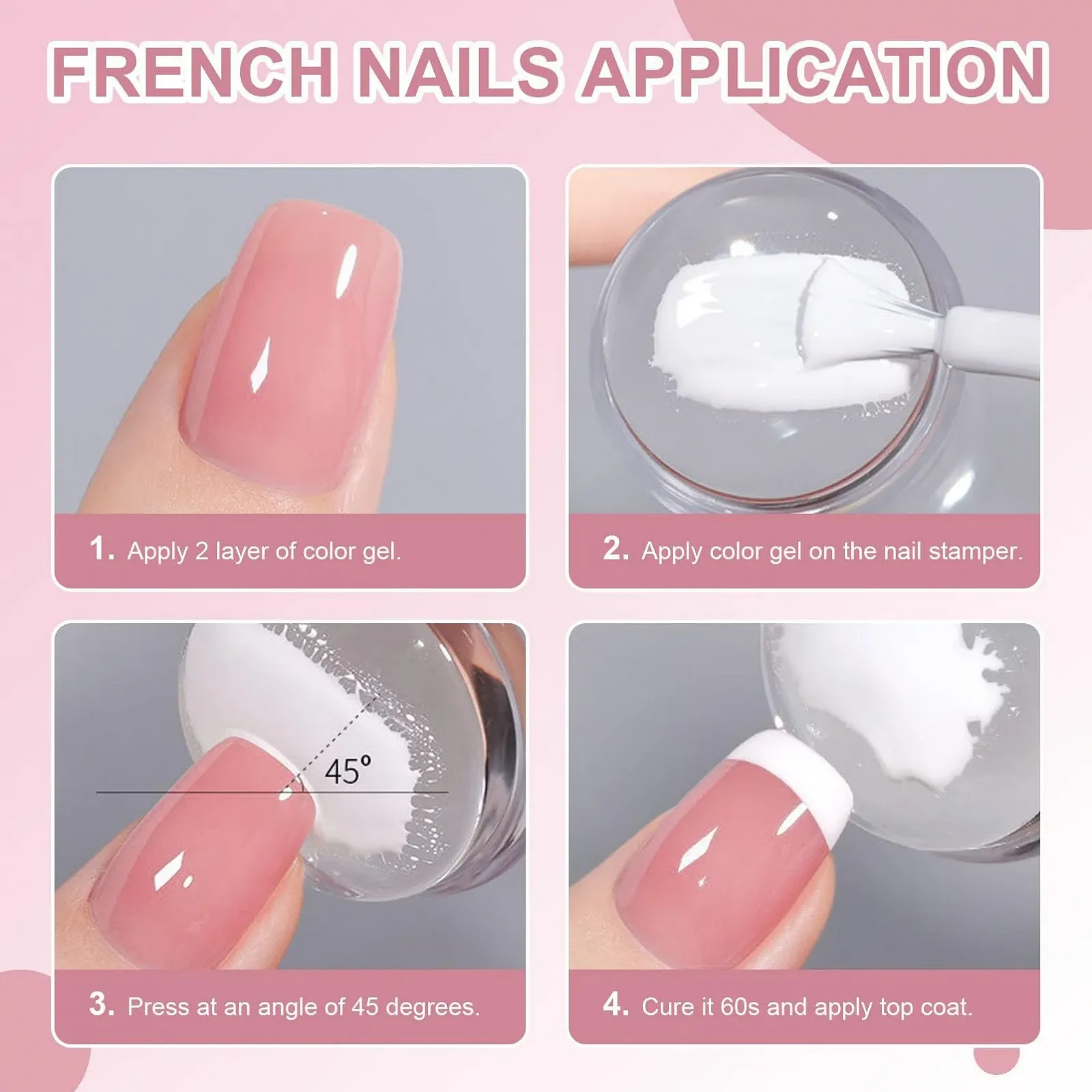 FRENCH NAILS APPLICATION

1. Apply 2 layer of color gel.

2. Apply color gel on the nail stamper.

45°

3. Press at an angle of 45 degrees.

4. Cure it 60s and apply top coat.