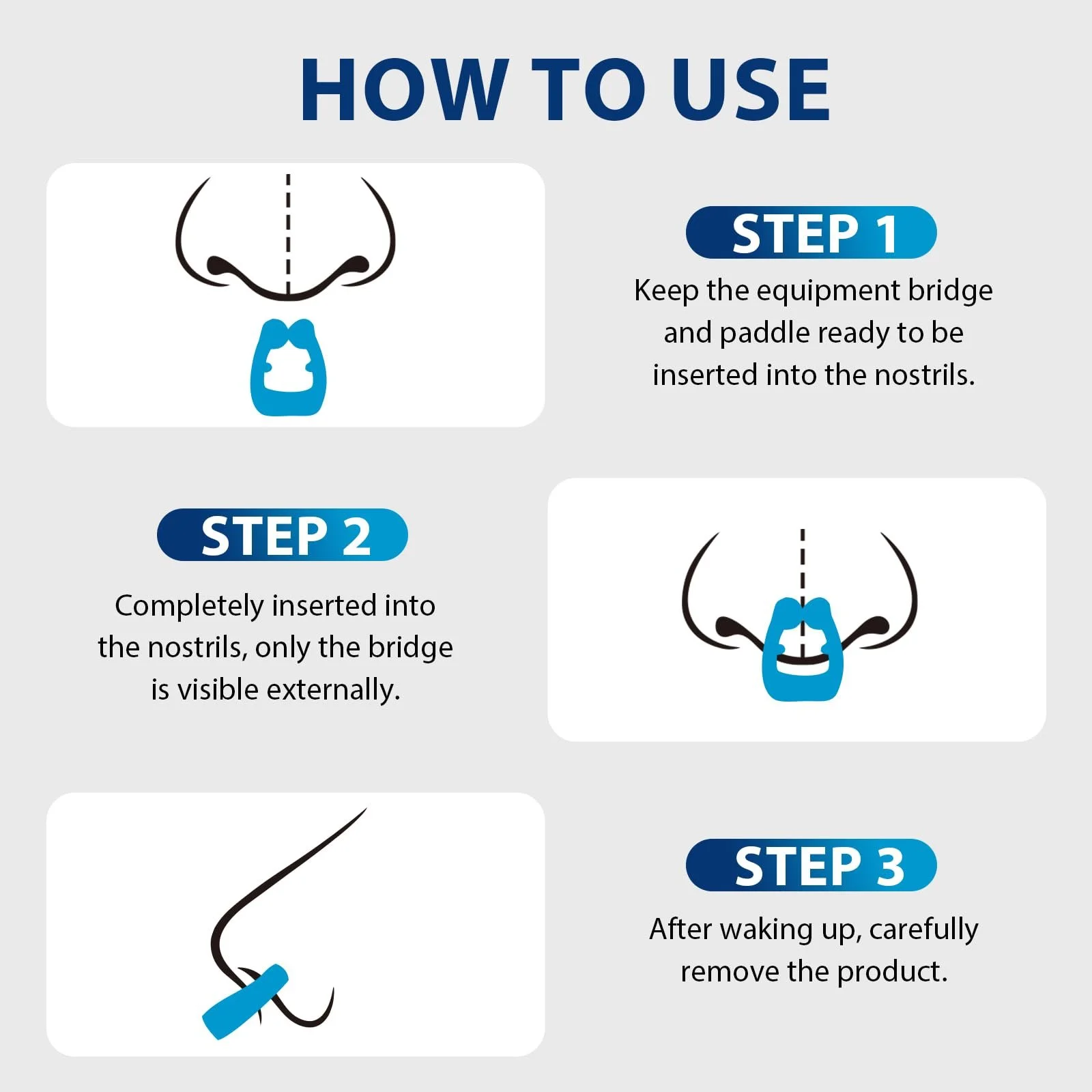 HOW TO USE

STEP 1

Keep the equipment bridge and paddle ready to be inserted into the nostrils.

STEP 2

Completely inserted into the nostrils, only the bridge is visible externally.

STEP 3

After waking up, carefully remove the product.