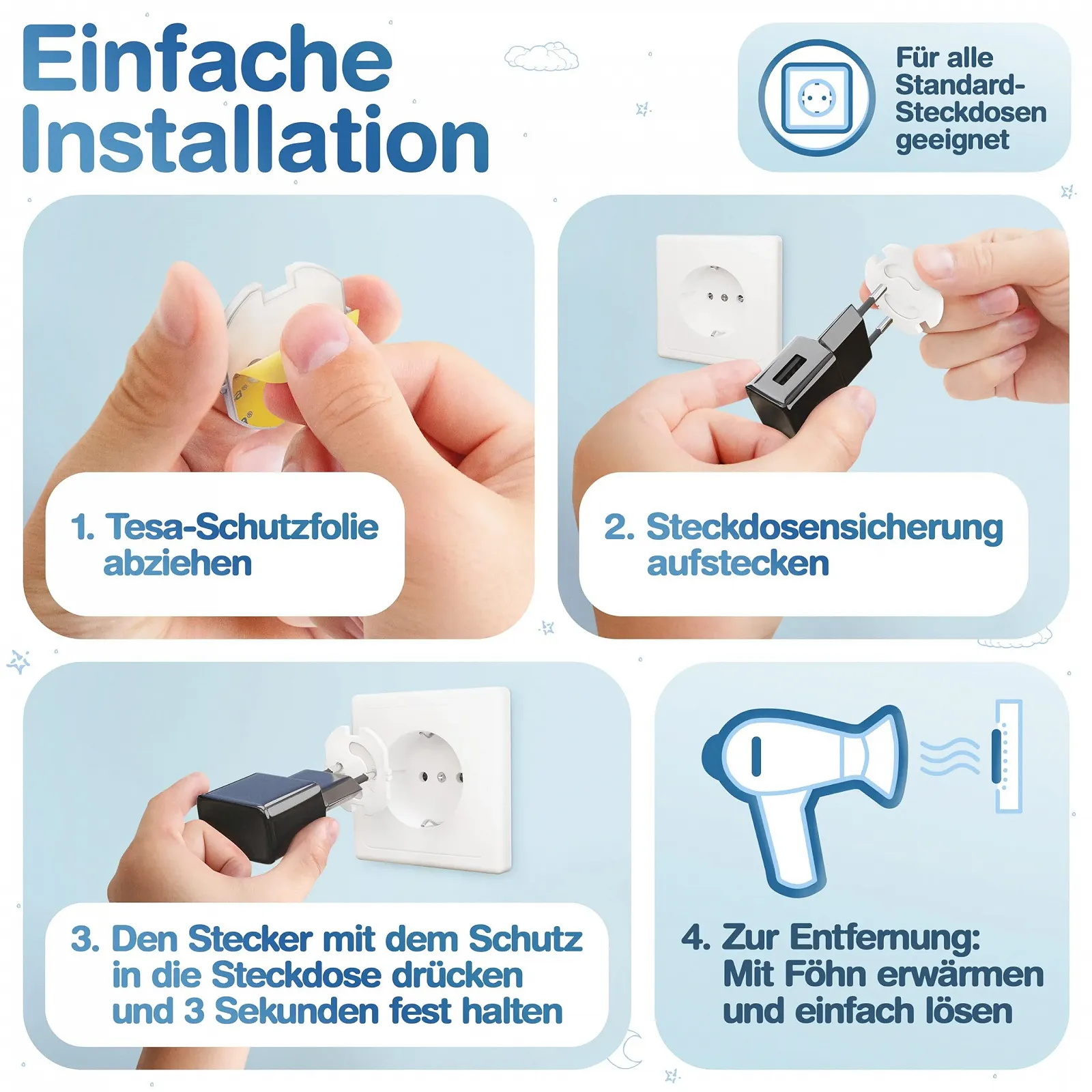 Einfache Installation

Für alle Standard-Steckdosen geeignet

1. Tesa-Schutzfolie abziehen

2. Steckdosensicherung aufstecken

3. Den Stecker mit dem Schutz in die Steckdose drücken und 3 Sekunden fest halten

4. Zur Entfernung: Mit Föhn erwärmen und einfach lösen