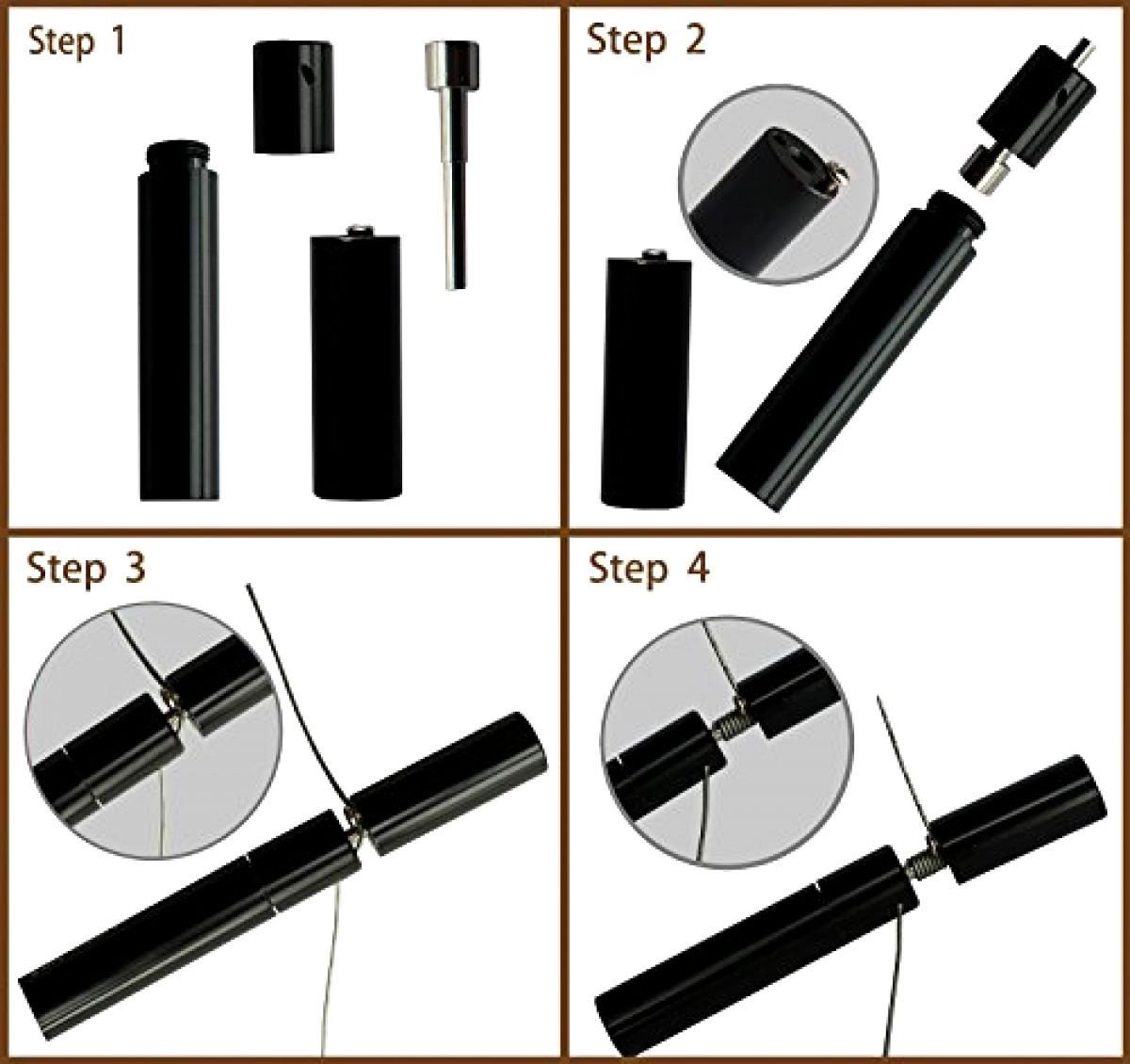 Step 1

Step 2

Step 3

Step 4