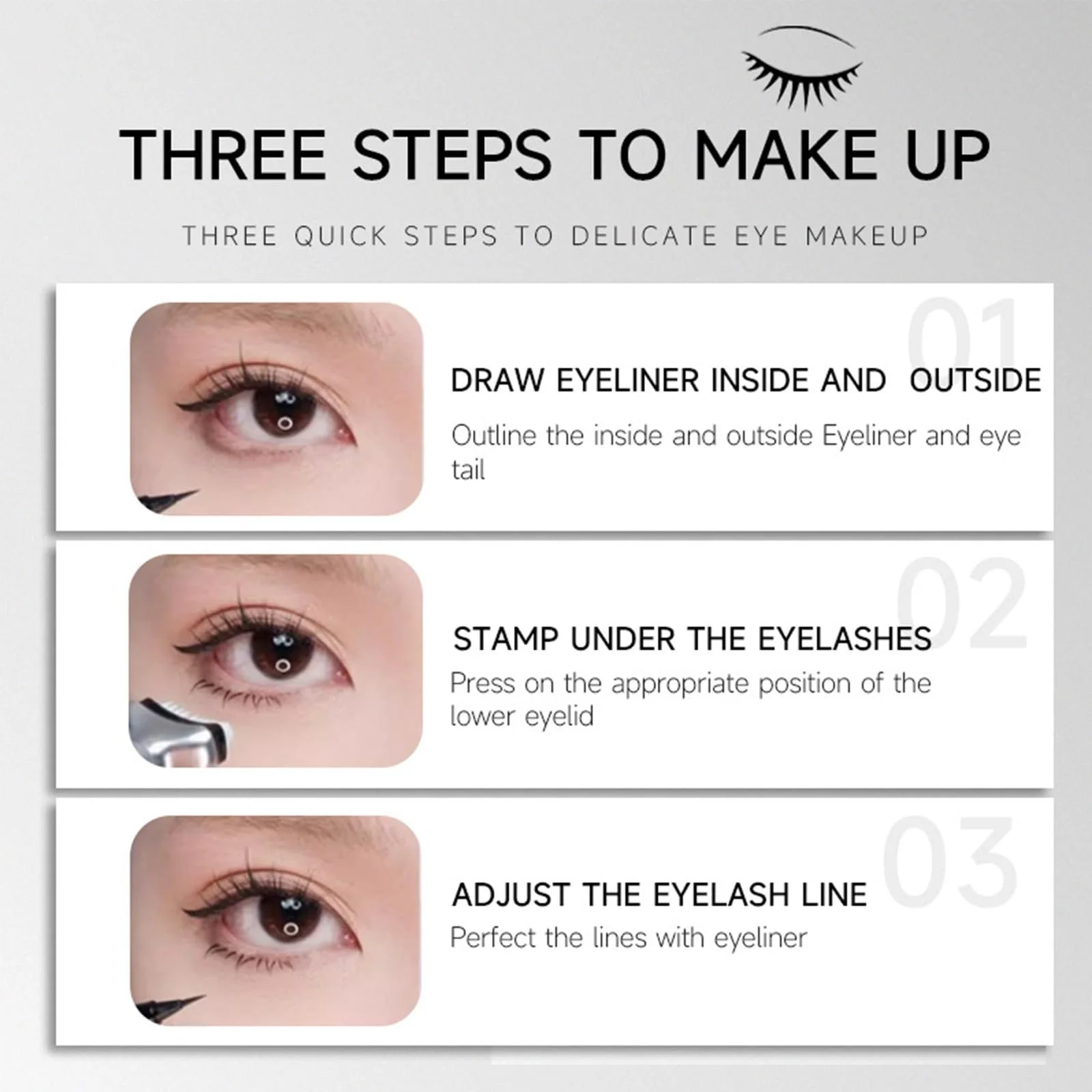 THREE STEPS TO MAKE UP

THREE QUICK STEPS TO DELICATE EYE MAKEUP

01

DRAW EYELINER INSIDE AND OUTSIDE

Outline the inside and outside Eyeliner and eye tail

02

STAMP UNDER THE EYELASHES

Press on the appropriate position of the lower eyelid

03

ADJUST THE EYELASH LINE

Perfect the lines with eyeliner