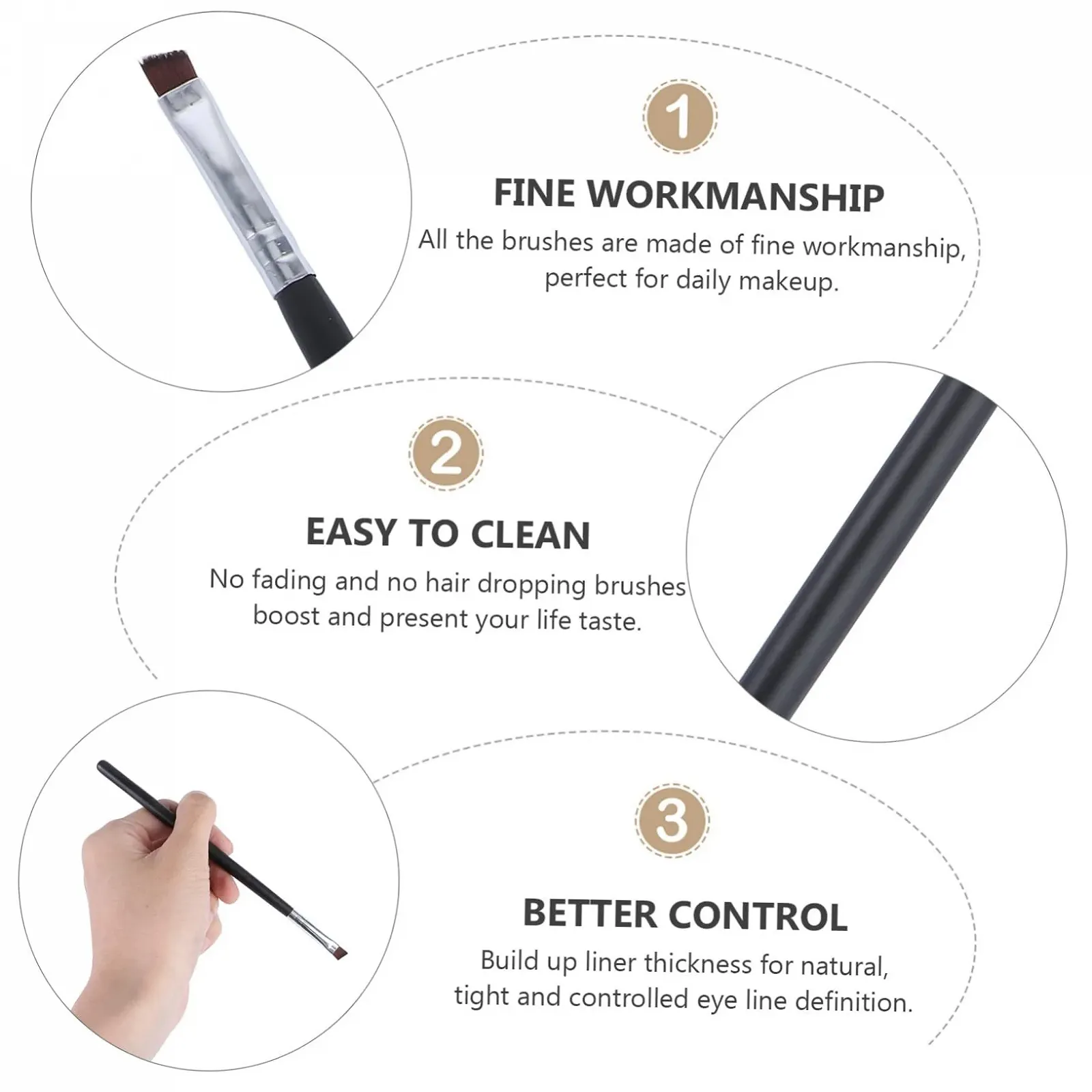 1

FINE WORKMANSHIP

All the brushes are made of fine workmanship, perfect for daily makeup.

2

EASY TO CLEAN

No fading and no hair dropping brushes boost and present your life taste.

3

BETTER CONTROL

Build up liner thickness for natural, tight and controlled eye line definition.