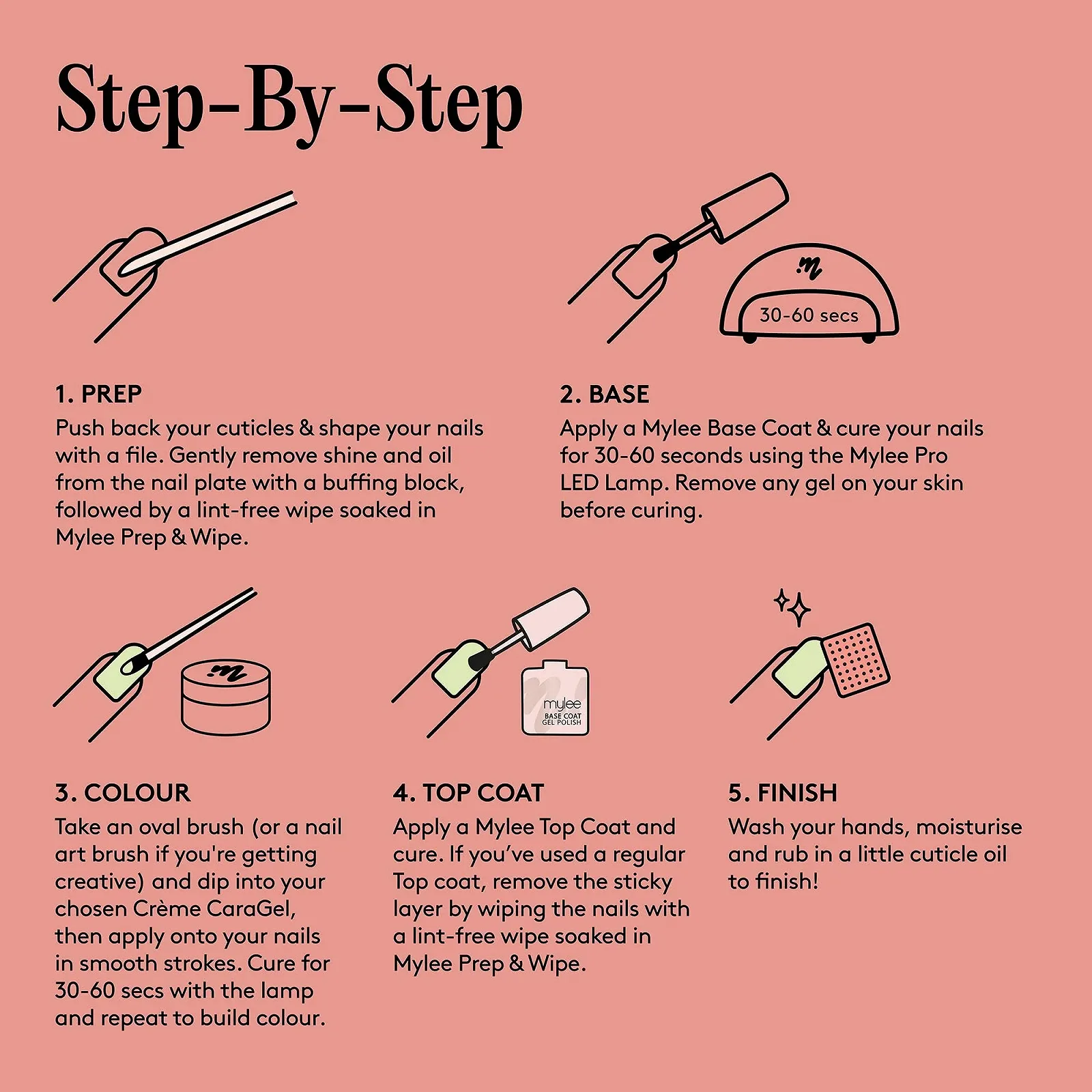 Step-By-Step

30-60 secs

1. PREP
Push back your cuticles & shape your nails with a file. Gently remove shine and oil from the nail plate with a buffing block, followed by a lint-free wipe soaked in Mylee Prep & Wipe.

2. BASE
Apply a Mylee Base Coat & cure your nails for 30-60 seconds using the Mylee Pro LED Lamp. Remove any gel on your skin before curing.

mylee
BASE COAT
GEL POLISH

3. COLOUR
Take an oval brush (or a nail art brush if you're getting creative) and dip into your chosen Crème CaraGel, then apply onto your nails in smooth strokes. Cure for 30-60 secs with the lamp and repeat to build colour.

4. TOP COAT
Apply a Mylee Top Coat and cure. If you've used a regular Top coat, remove the sticky layer by wiping the nails with a lint-free wipe soaked in Mylee Prep & Wipe.

5. FINISH
Wash your hands, moisturise and rub in a little cuticle oil to finish!