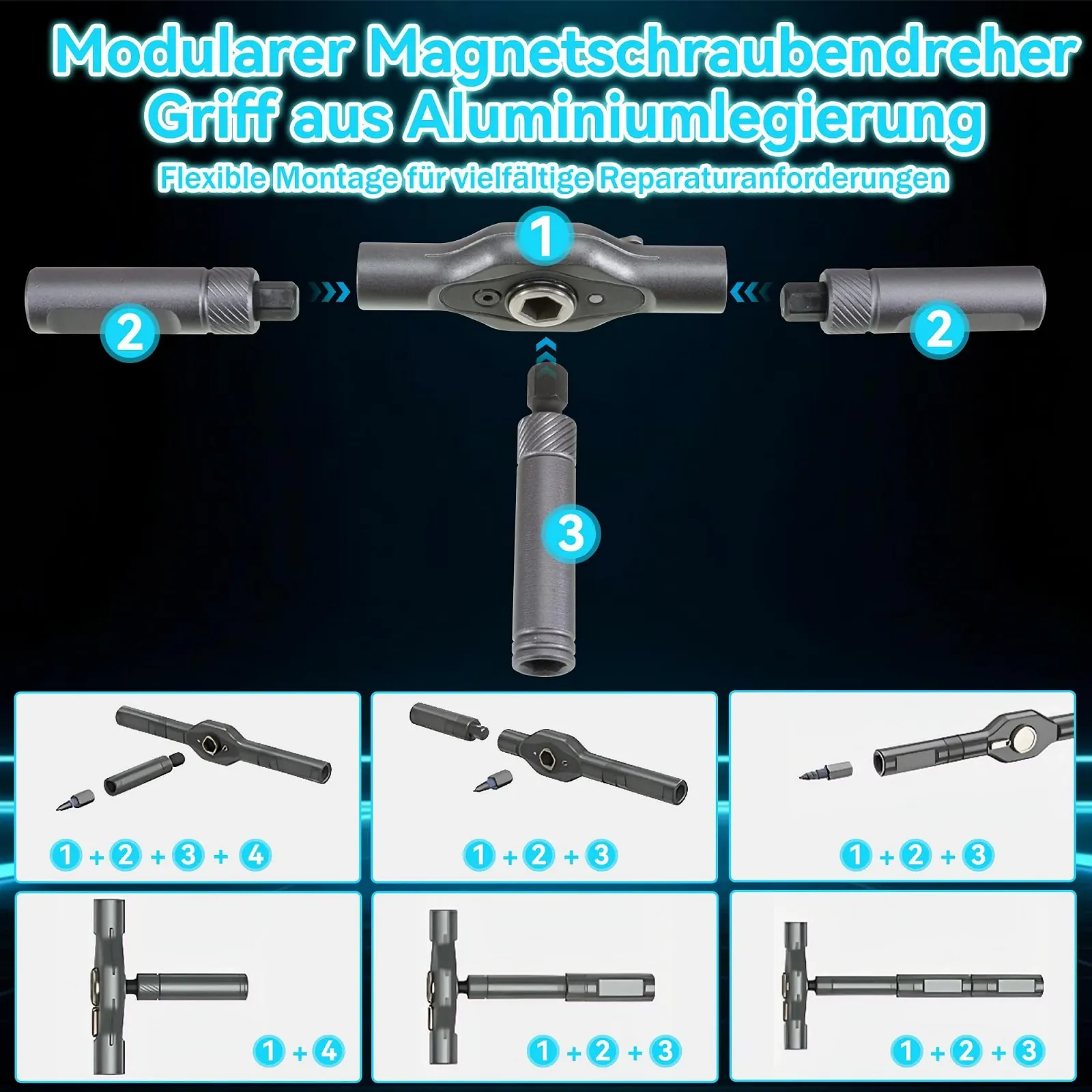 Modularer Magnetschraubendreher
Griff aus Aluminiumlegierung
Flexible Montage für vielfältige Reparaturanforderungen

1

2

2

3

1 + 2 + 3 + 4

1 + 2 + 3

1 + 2 + 3

1 + 4

1 + 2 + 3

1 + 2 + 3