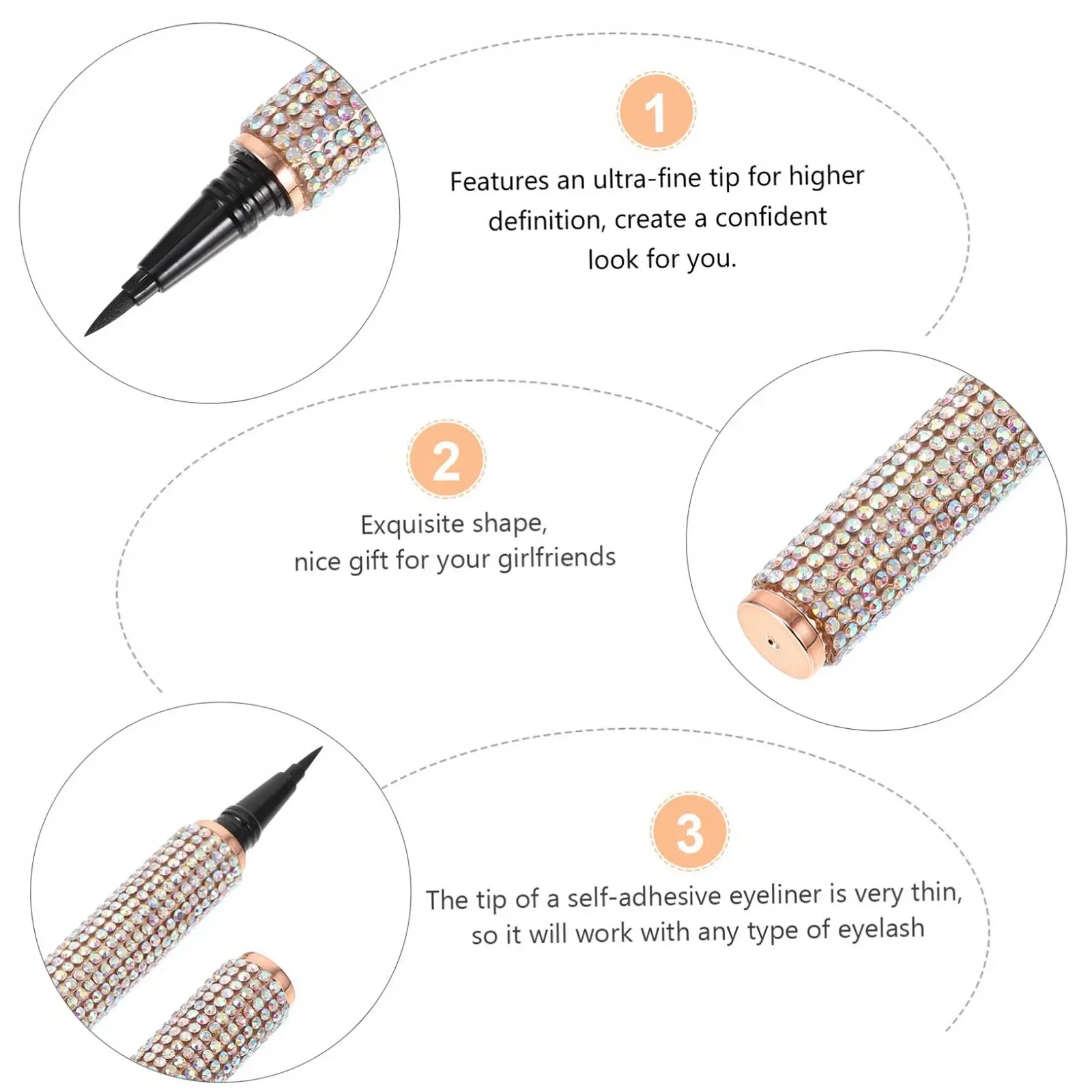 1

Features an ultra-fine tip for higher definition, create a confident look for you.

2

Exquisite shape, nice gift for your girlfriends

3

The tip of a self-adhesive eyeliner is very thin, so it will work with any type of eyelash