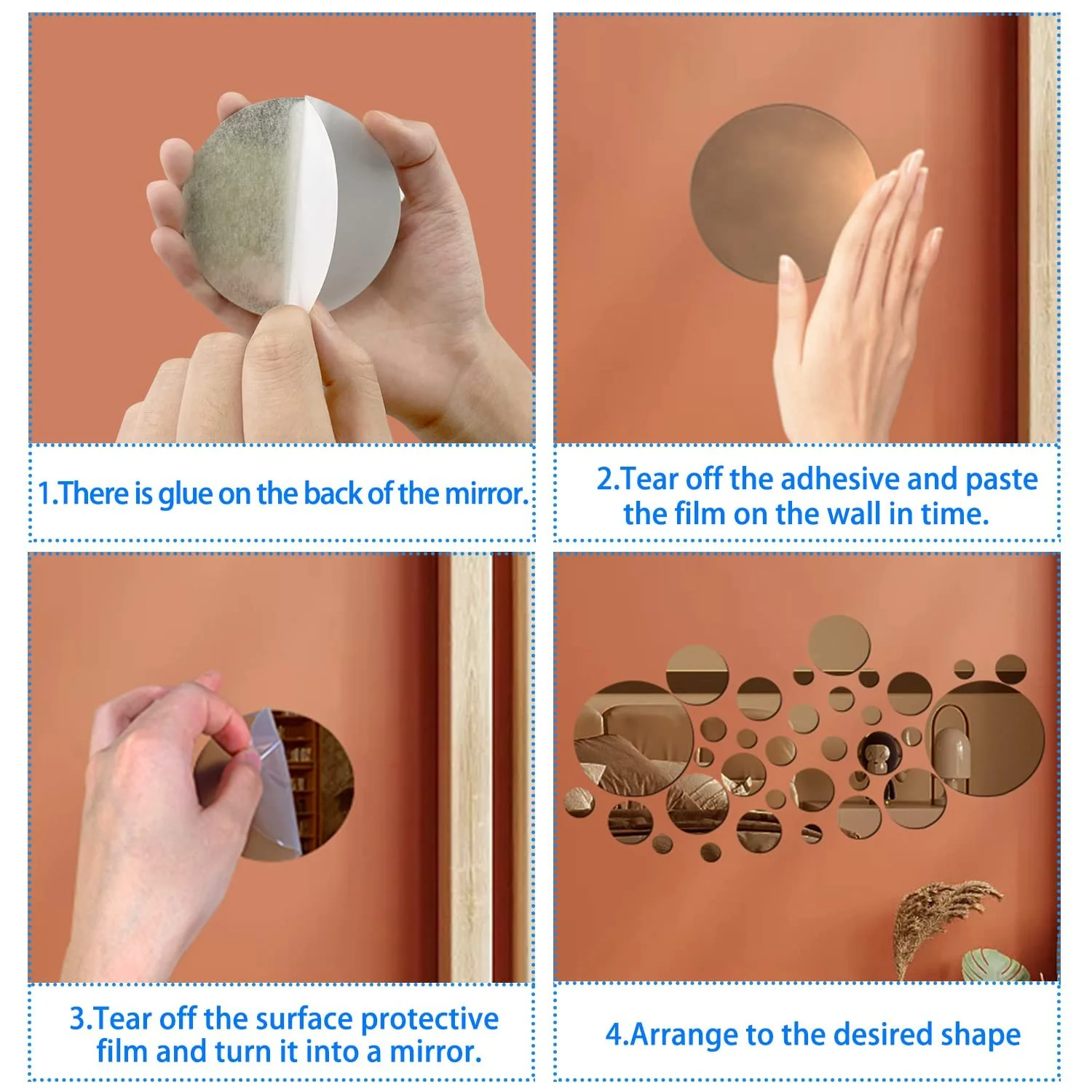 1.There is glue on the back of the mirror.

2.Tear off the adhesive and paste the film on the wall in time.

3.Tear off the surface protective film and turn it into a mirror.

4.Arrange to the desired shape