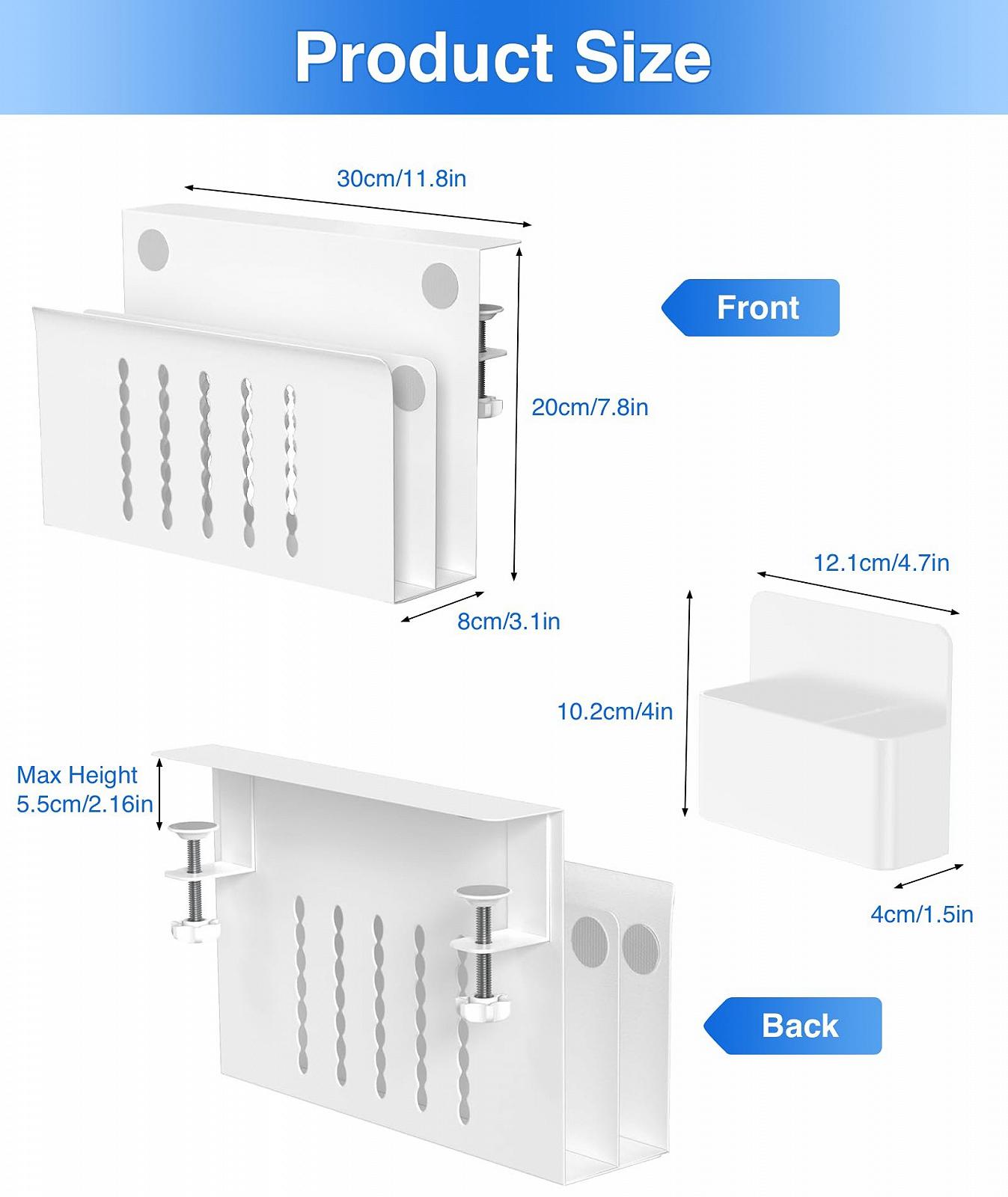 Product Size

30cm/11.8in

Front

20cm/7.8in

8cm/3.1in

12.1cm/4.7in

10.2cm/4in

Max Height
5.5cm/2.16in

4cm/1.5in

Back