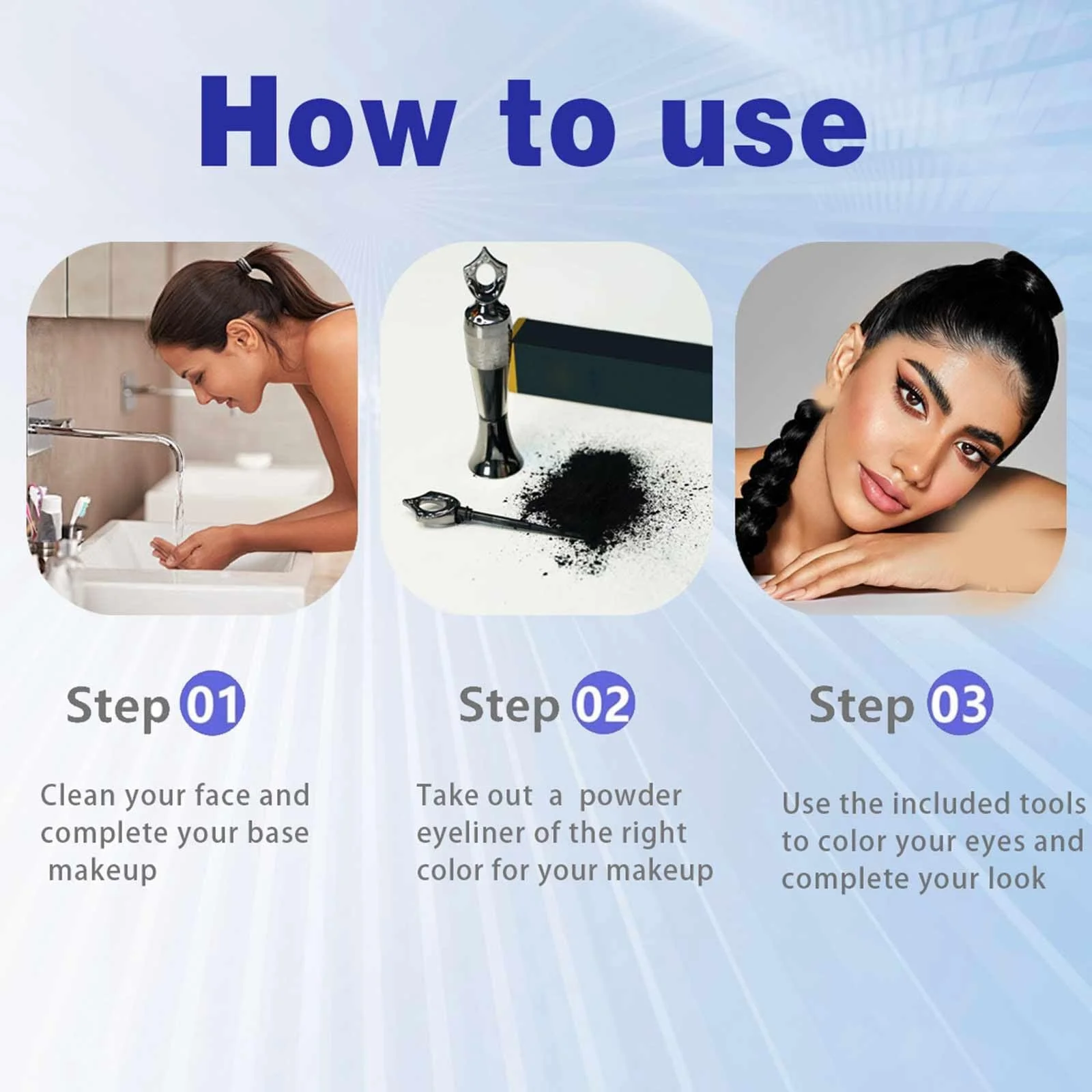 How to use

Step 01

Clean your face and complete your base makeup

Step 02

Take out a powder eyeliner of the right color for your makeup

Step 03

Use the included tools to color your eyes and complete your look