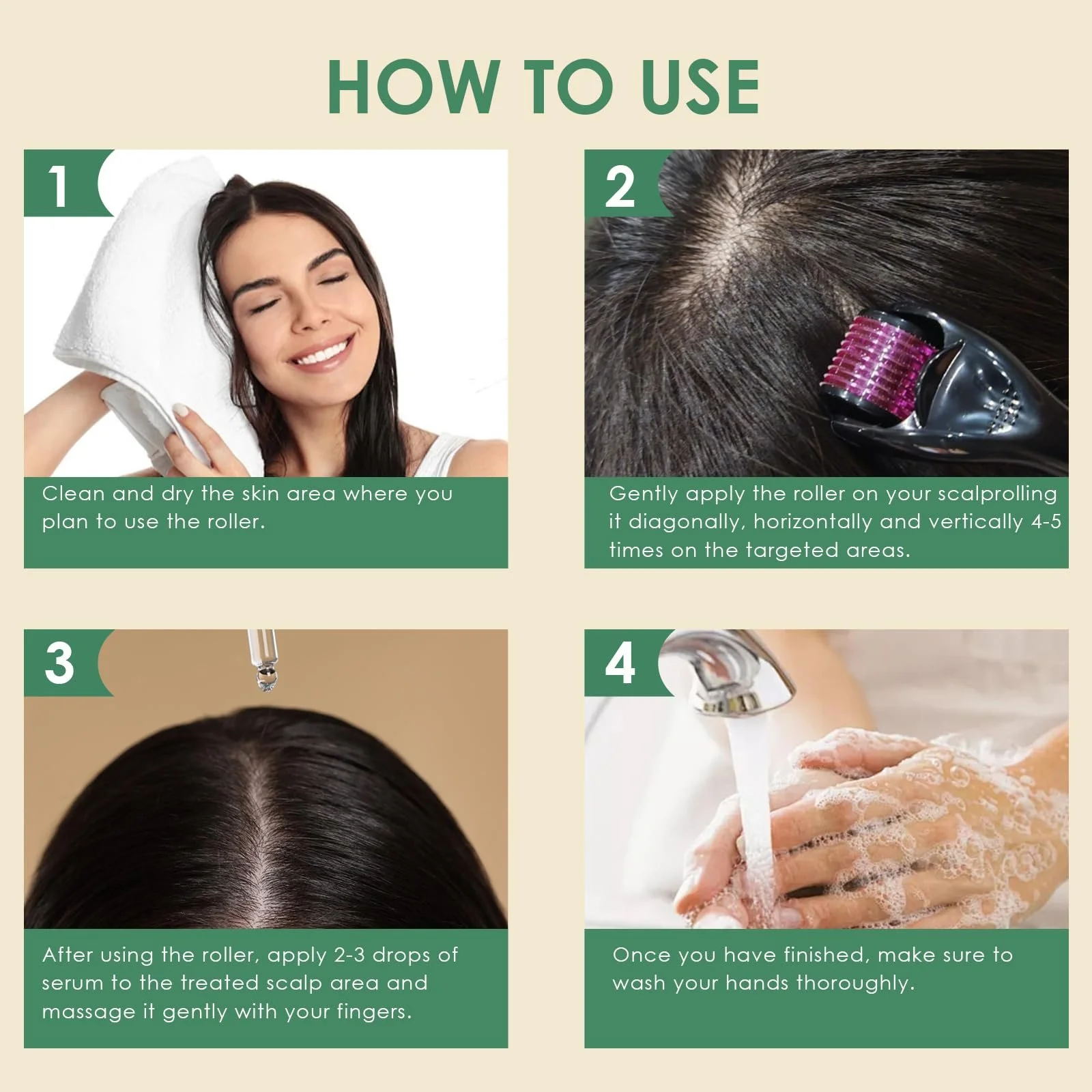 HOW TO USE

1

Clean and dry the skin area where you plan to use the roller.

2

Gently apply the roller on your scalprolling it diagonally, horizontally and vertically 4-5 times on the targeted areas.

3

After using the roller, apply 2-3 drops of serum to the treated scalp area and massage it gently with your fingers.

4

Once you have finished, make sure to wash your hands thoroughly.