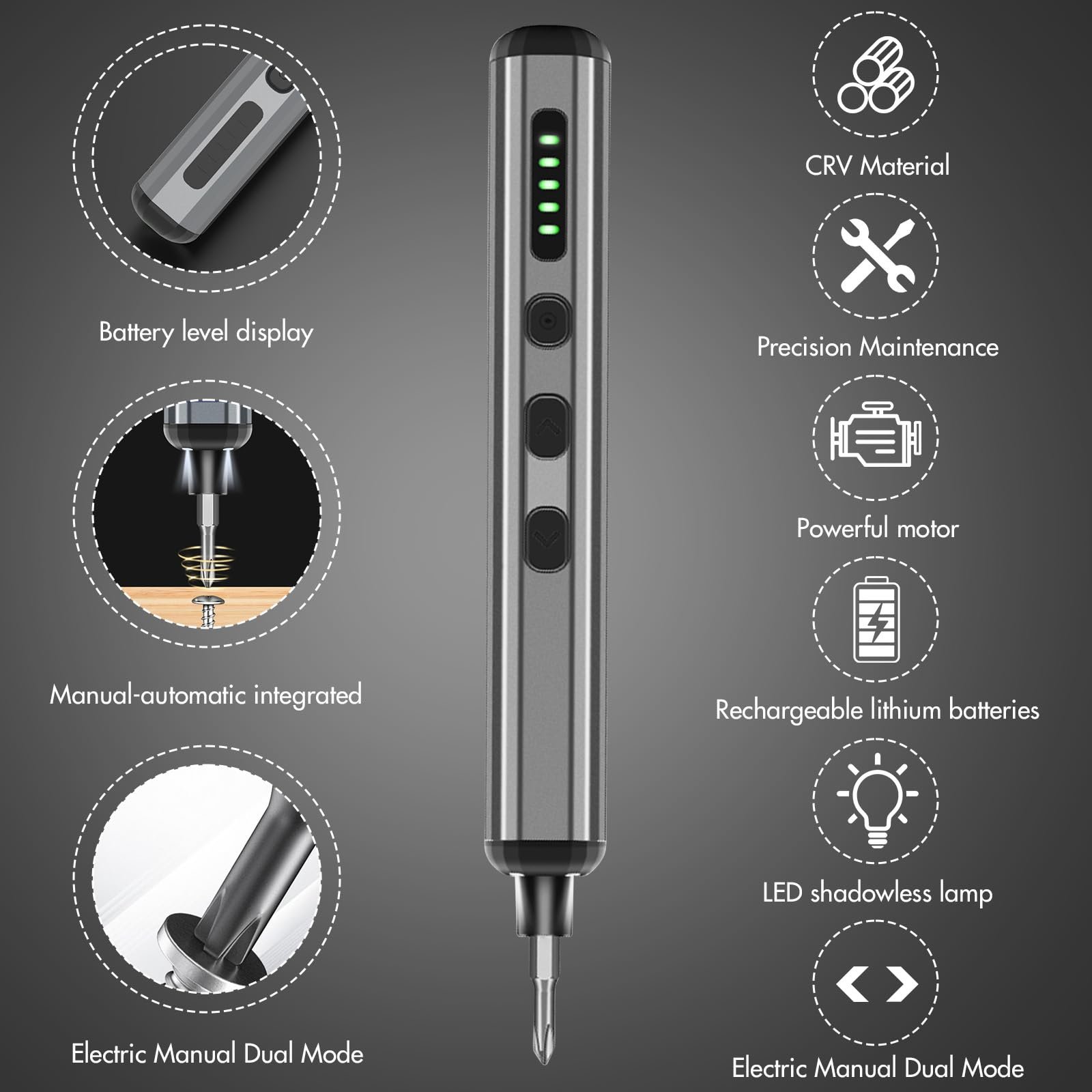 Battery level display

Manual-automatic integrated

Electric Manual Dual Mode

CRV Material

Precision Maintenance

Powerful motor

Rechargeable lithium batteries

LED shadowless lamp

Electric Manual Dual Mode