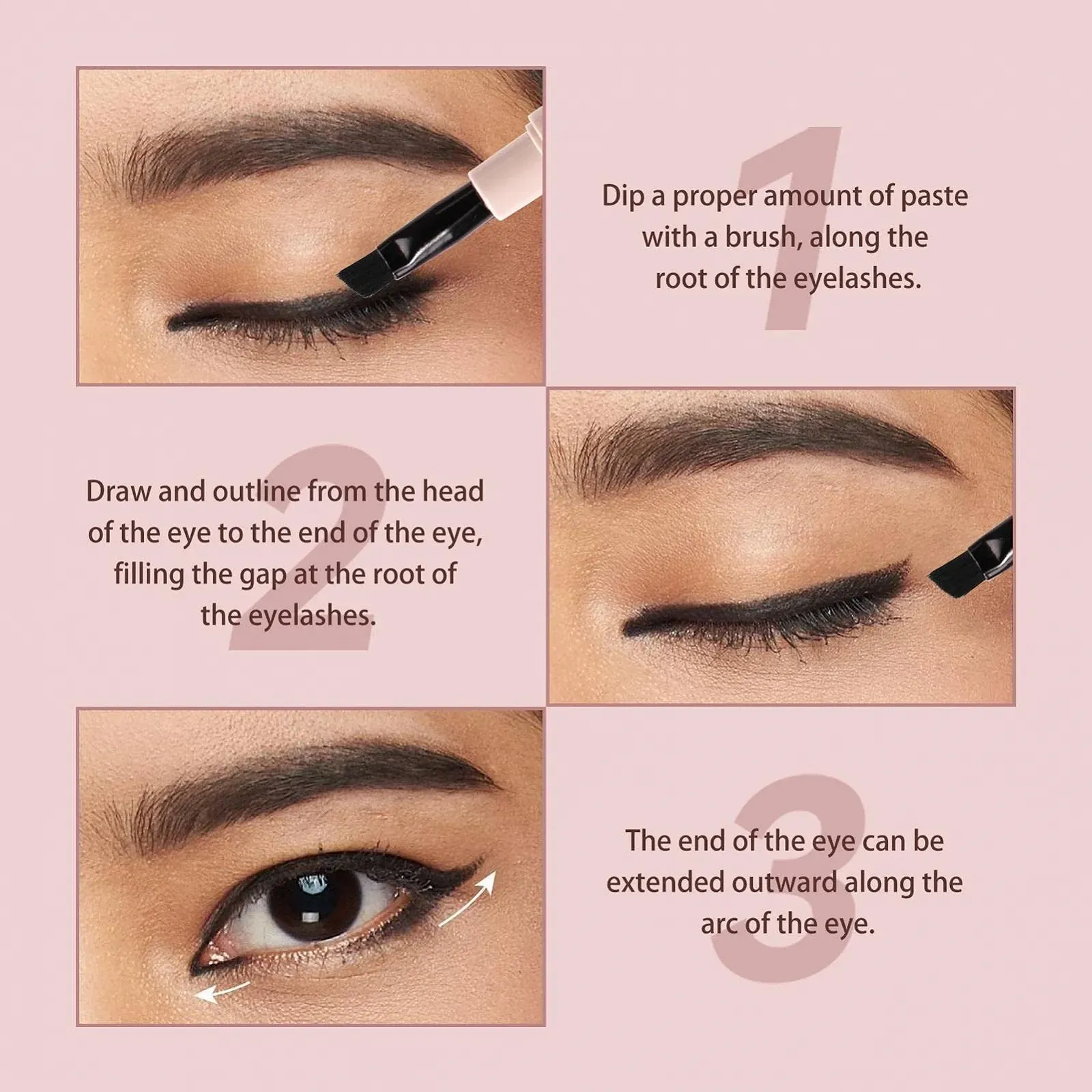 1

Dip a proper amount of paste with a brush, along the root of the eyelashes.

2

Draw and outline from the head of the eye to the end of the eye, filling the gap at the root of the eyelashes.

3

The end of the eye can be extended outward along the arc of the eye.