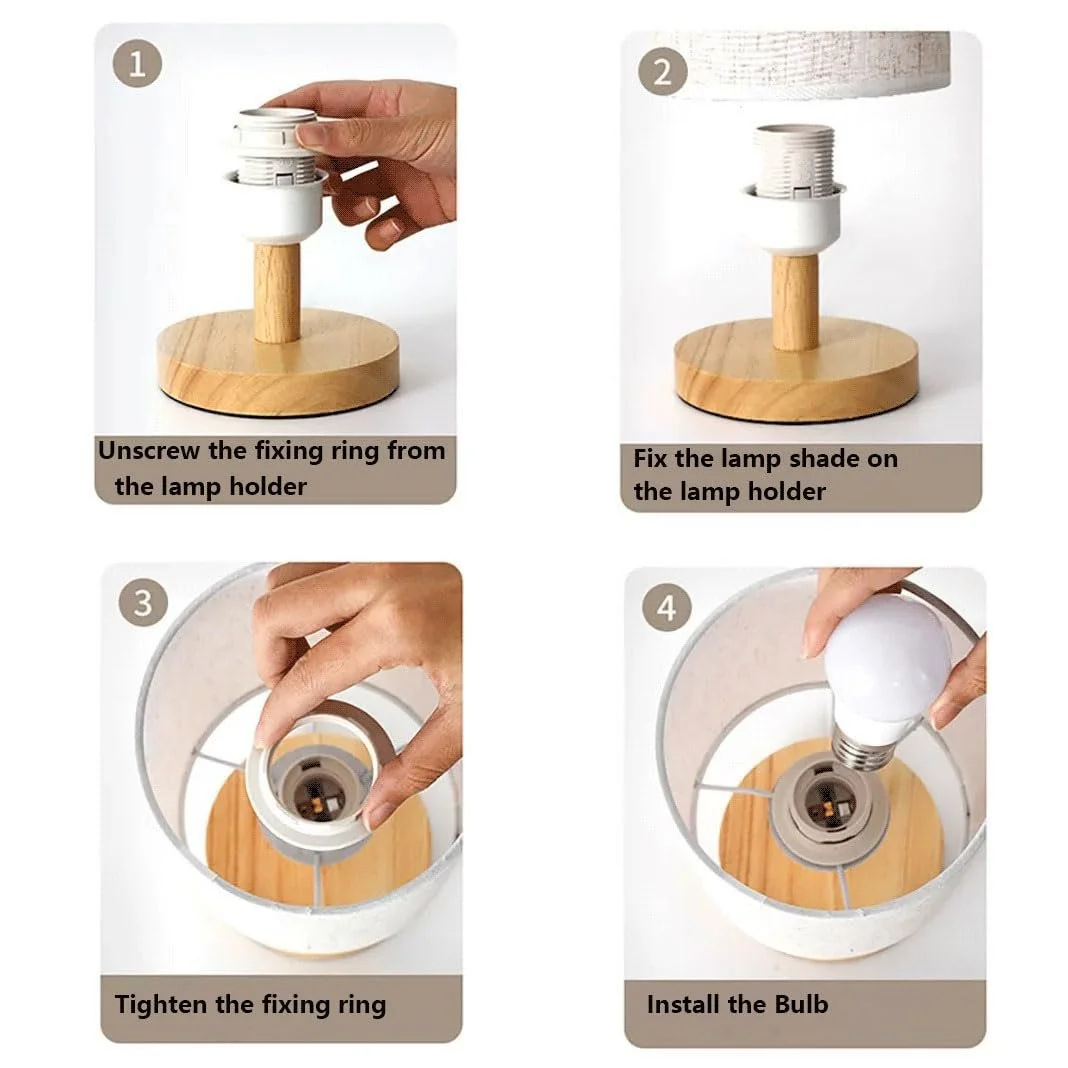 1

Unscrew the fixing ring from the lamp holder

2

Fix the lamp shade on the lamp holder

3

Tighten the fixing ring

4

Install the Bulb