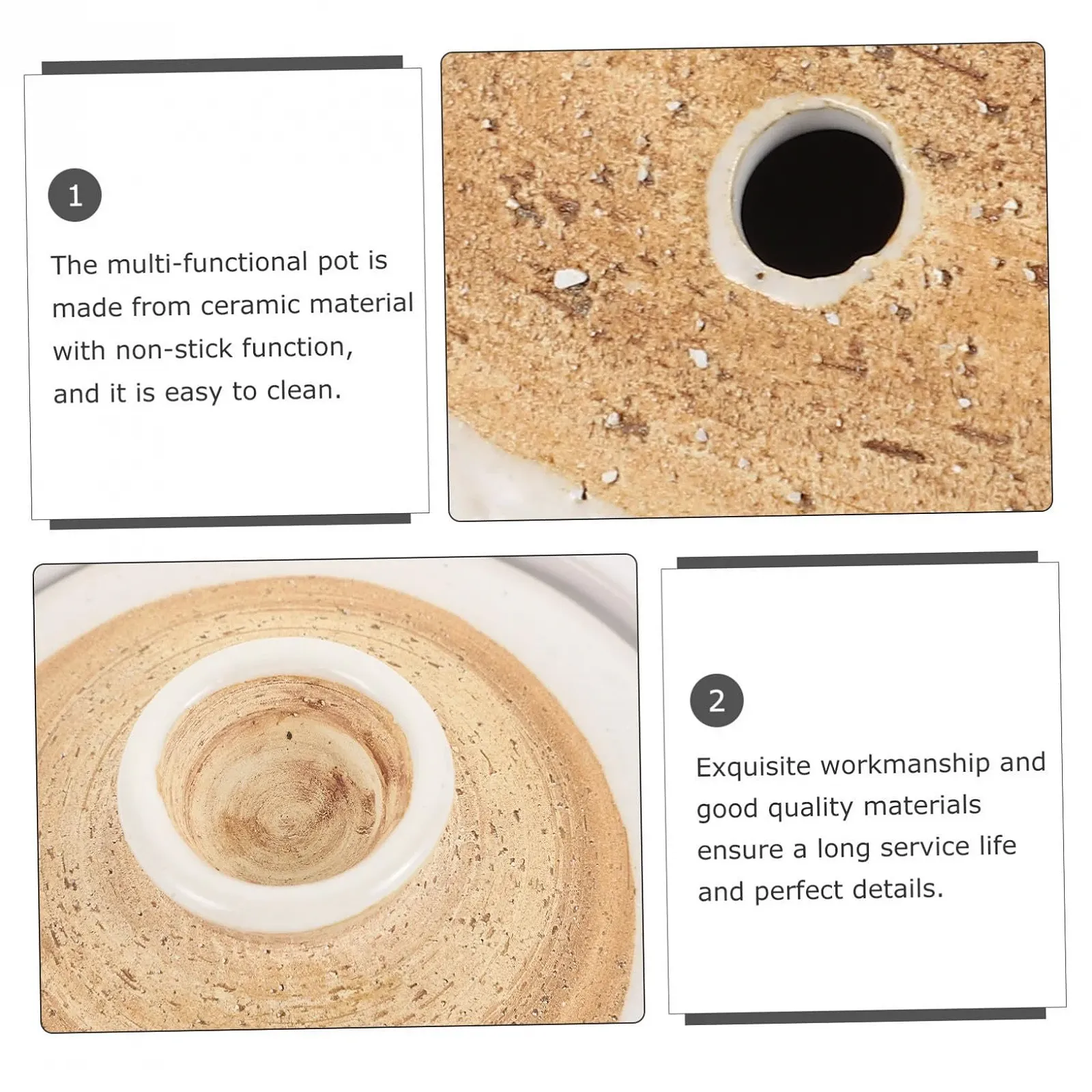 1

The multi-functional pot is made from ceramic material with non-stick function, and it is easy to clean.

2

Exquisite workmanship and good quality materials ensure a long service life and perfect details.