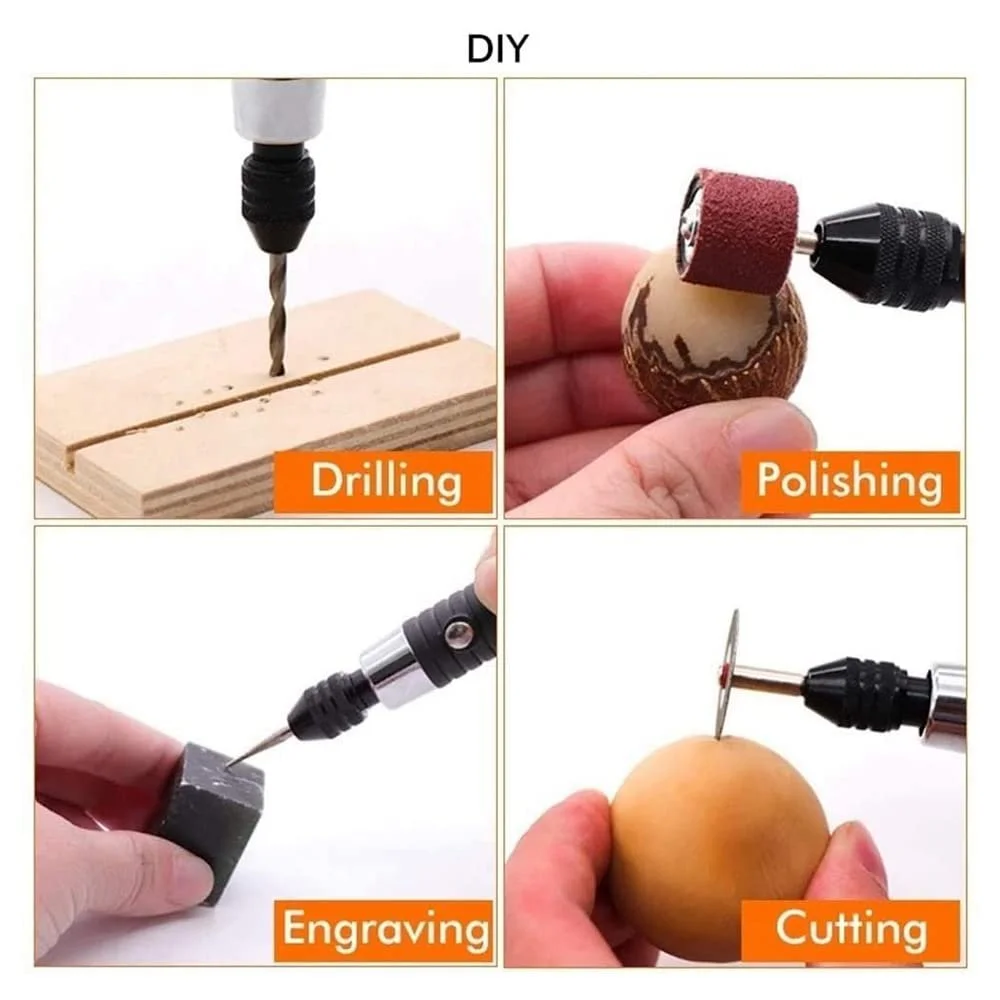 DIY

Drilling

Polishing

Engraving

Cutting