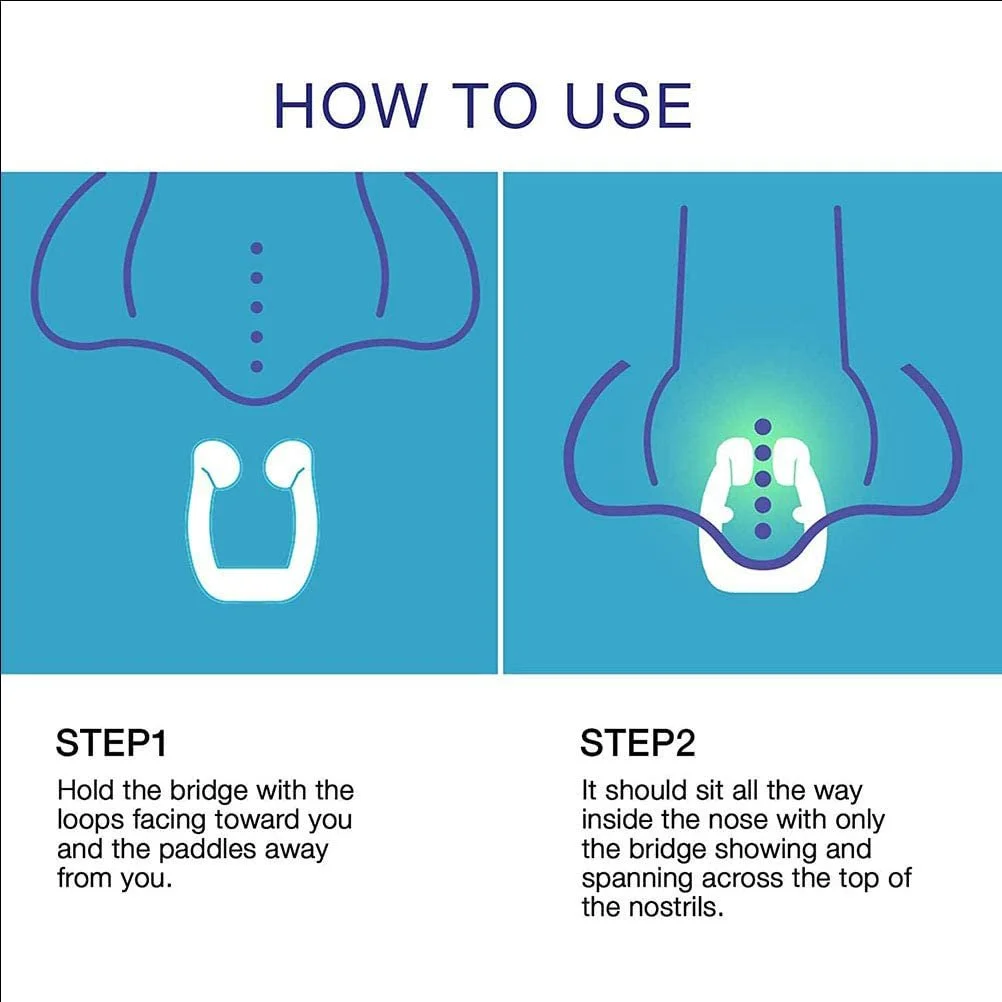 HOW TO USE

STEP1

Hold the bridge with the loops facing toward you and the paddles away from you.

STEP2

It should sit all the way inside the nose with only the bridge showing and spanning across the top of the nostrils.