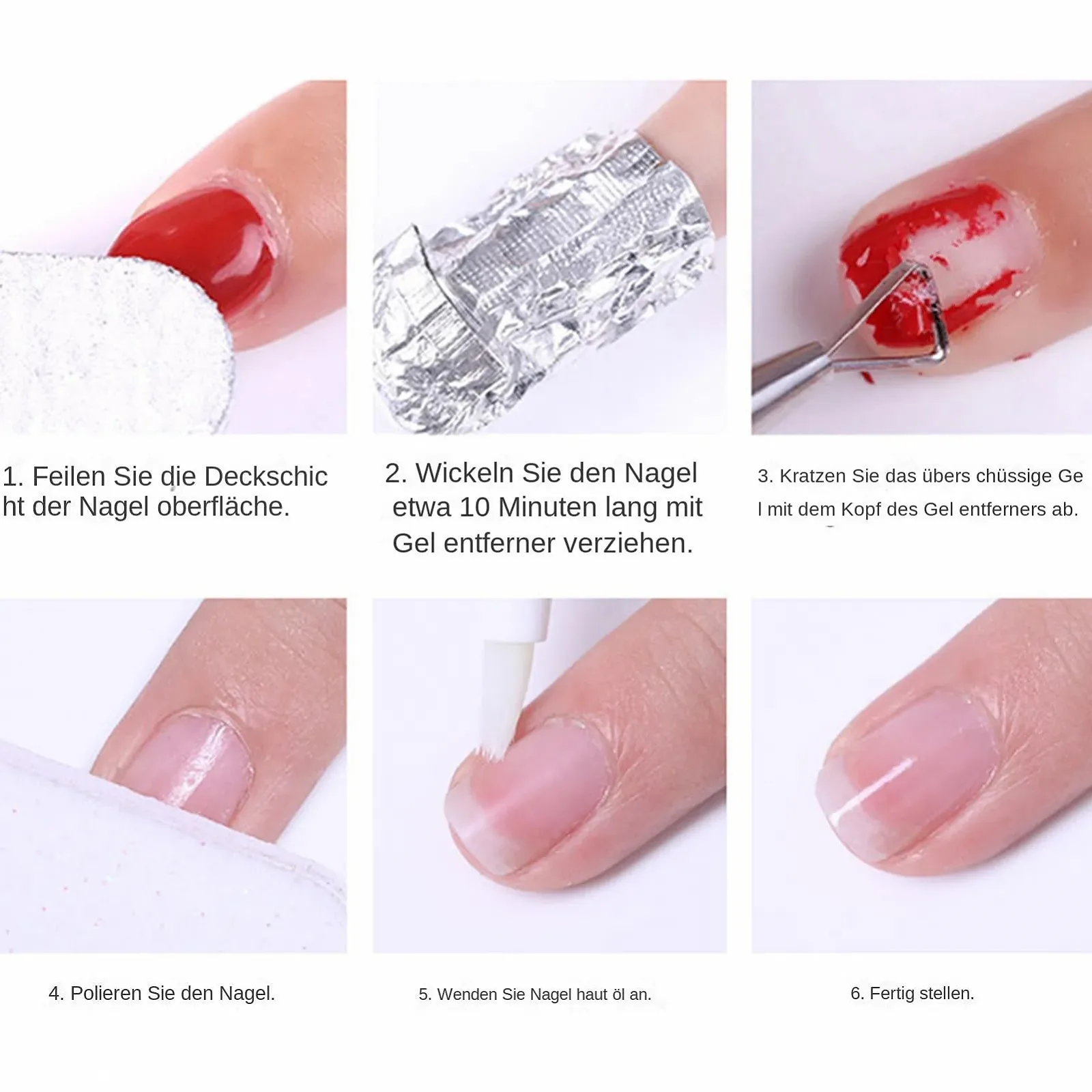 1. Feilen Sie die Deckschic ht der Nagel oberfläche.

2. Wickeln Sie den Nagel etwa 10 Minuten lang mit Gel entferner verziehen.

3. Kratzen Sie das übers chüssige Ge l mit dem Kopf des Gel entferners ab.

4. Polieren Sie den Nagel.

5. Wenden Sie Nagel haut öl an.

6. Fertig stellen.