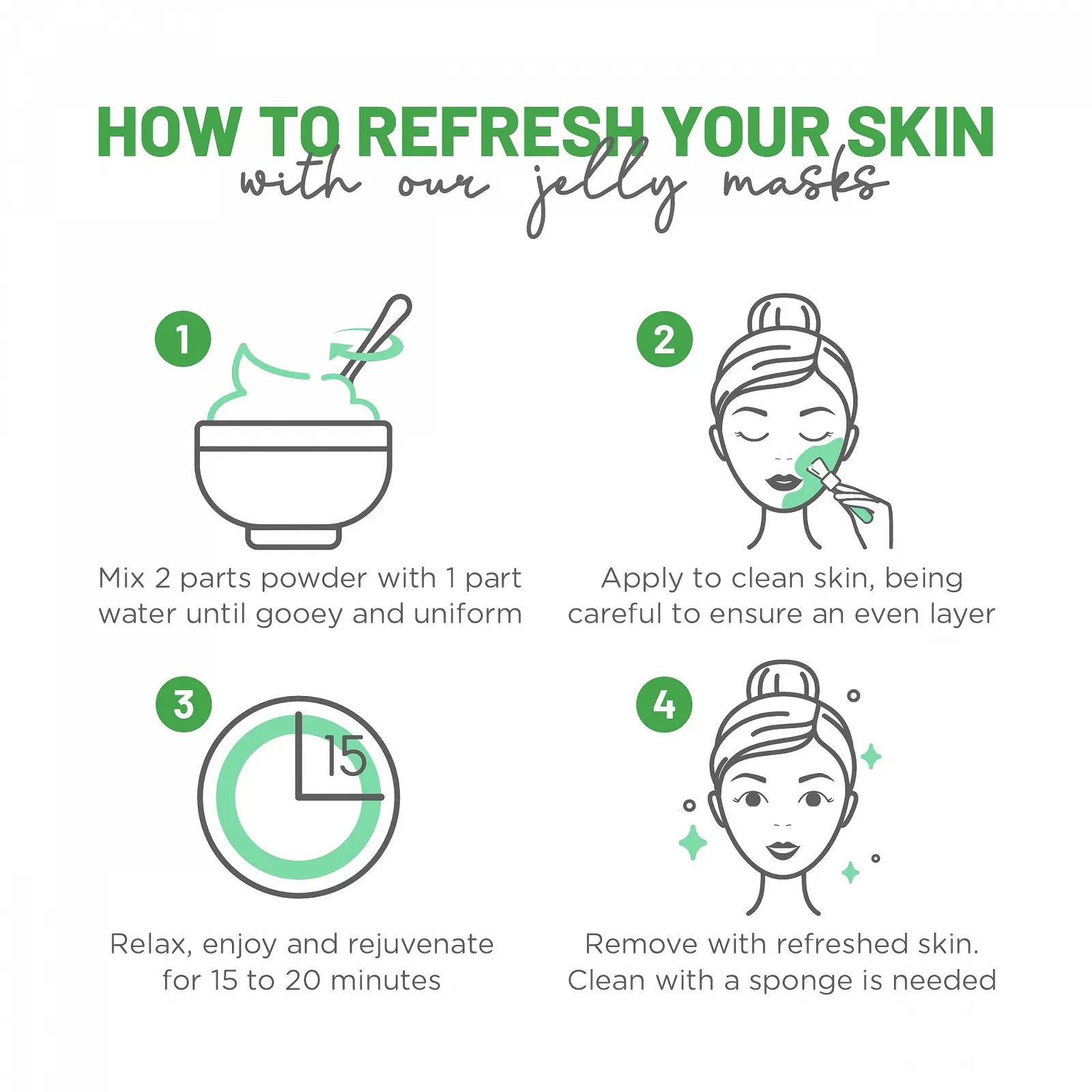 HOW TO REFRESH YOUR SKIN
with our jelly masks

1

Mix 2 parts powder with 1 part water until gooey and uniform

2

Apply to clean skin, being careful to ensure an even layer

3

15

Relax, enjoy and rejuvenate for 15 to 20 minutes

4

Remove with refreshed skin. Clean with a sponge is needed