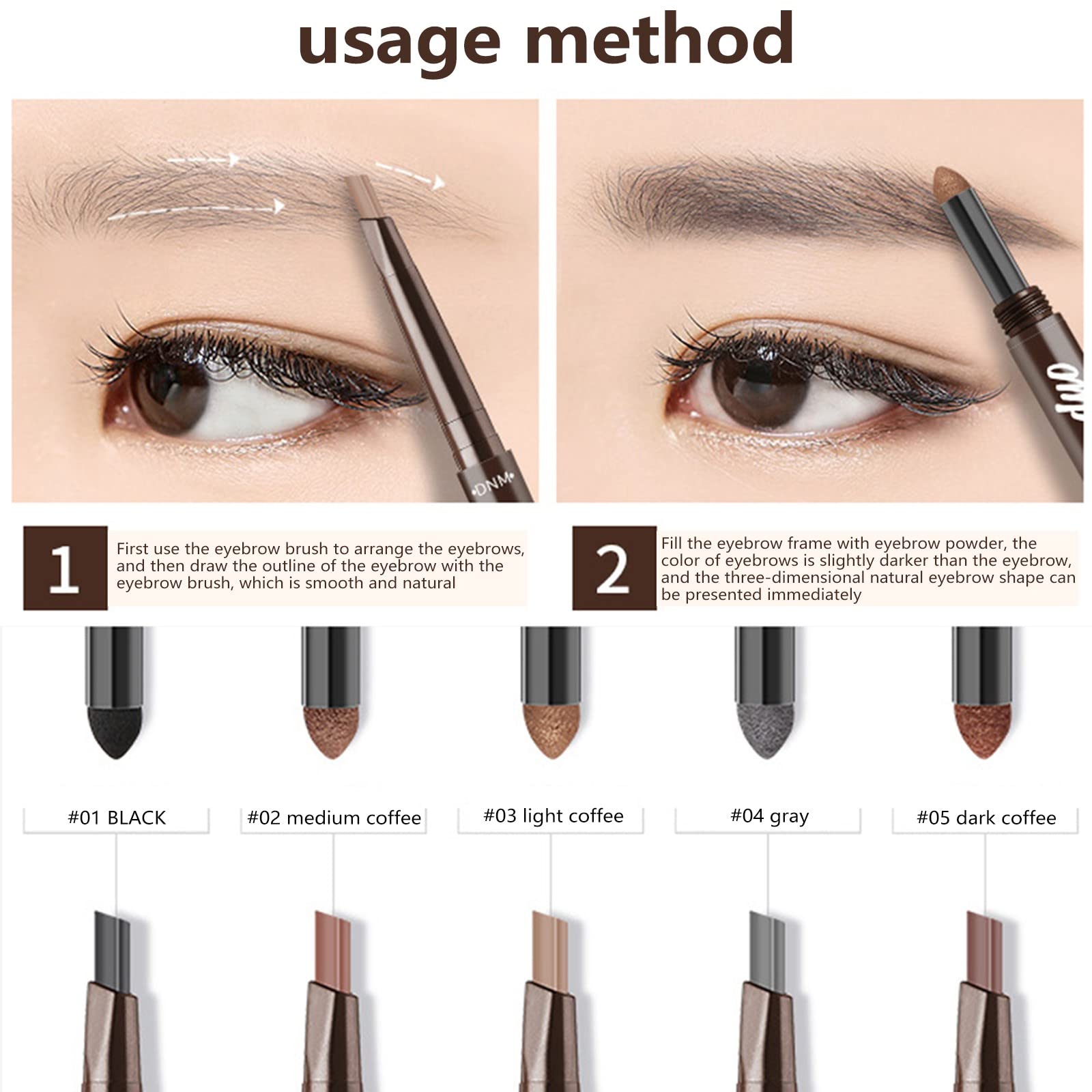 usage method

•DNM•

1 First use the eyebrow brush to arrange the eyebrows, and then draw the outline of the eyebrow with the eyebrow brush, which is smooth and natural

2 Fill the eyebrow frame with eyebrow powder, the color of eyebrows is slightly darker than the eyebrow, and the three-dimensional natural eyebrow shape can be presented immediately

#01 BLACK

#02 medium coffee

#03 light coffee

#04 gray

#05 dark coffee