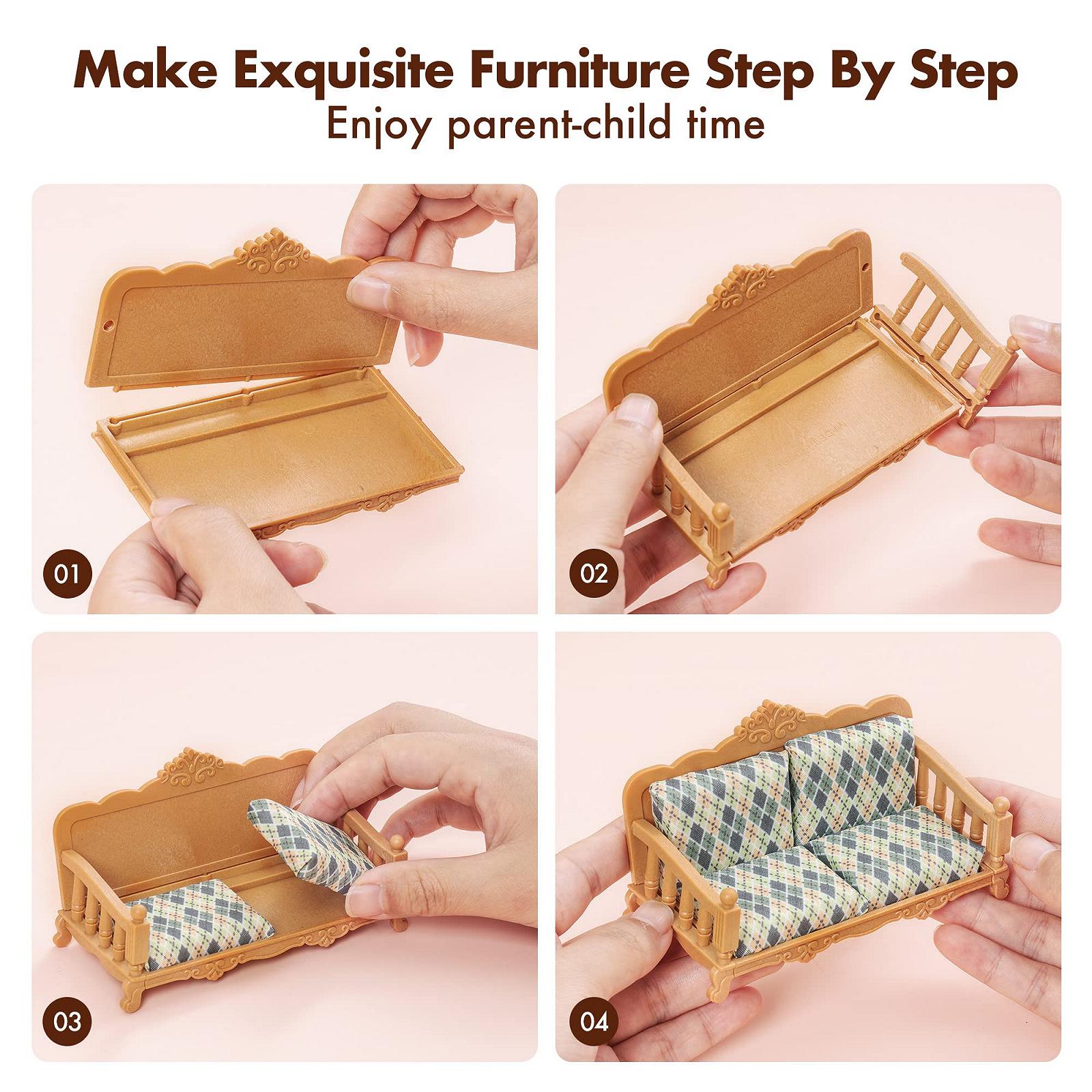 Make Exquisite Furniture Step By Step
Enjoy parent-child time

01

02

03

04